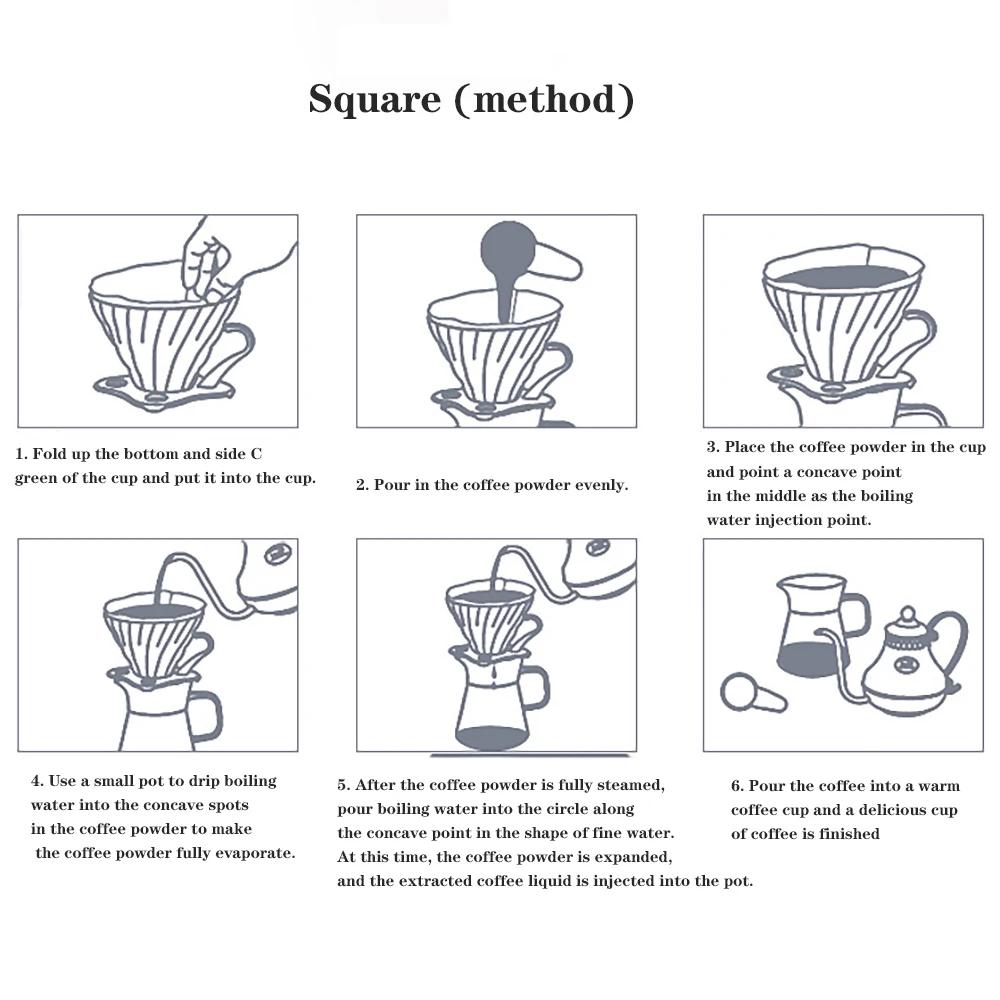 Square (method)

1. Fold up the bottom and side C green of the cup and put it into the cup.

2. Pour in the coffee powder evenly.

3. Place the coffee powder in the cup and point a concave point in the middle as the boiling water injection point.

4. Use a small pot to drip boiling water into the concave spots in the coffee powder to make the coffee powder fully evaporate.

5. After the coffee powder is fully steamed, pour boiling water into the circle along the concave point in the shape of fine water. At this time, the coffee powder is expanded, and the extracted coffee liquid is injected into the pot.

6. Pour the coffee into a warm coffee cup and a delicious cup of coffee is finished