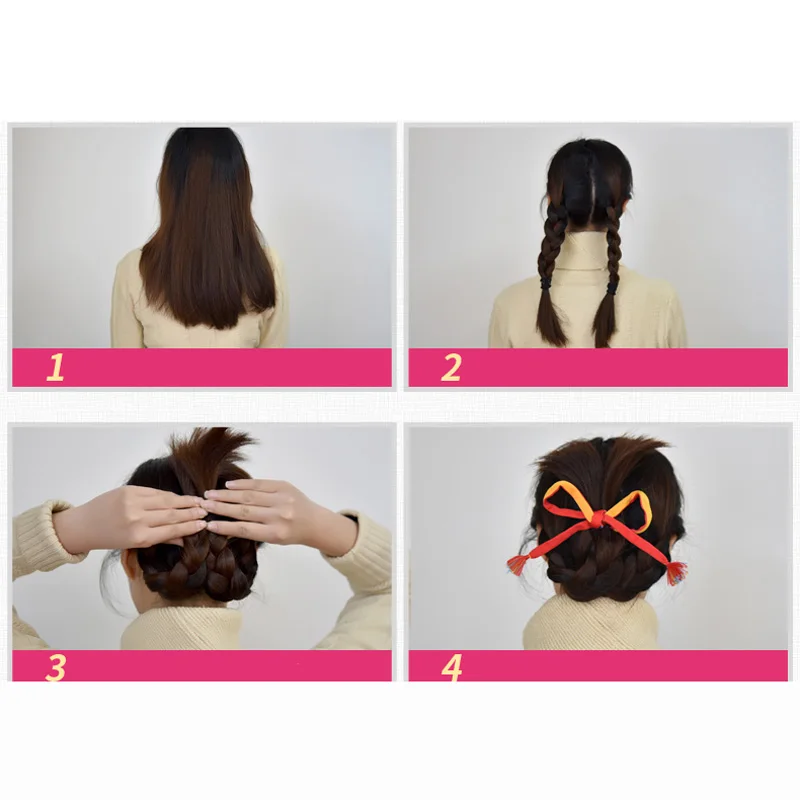 1

2

3

4