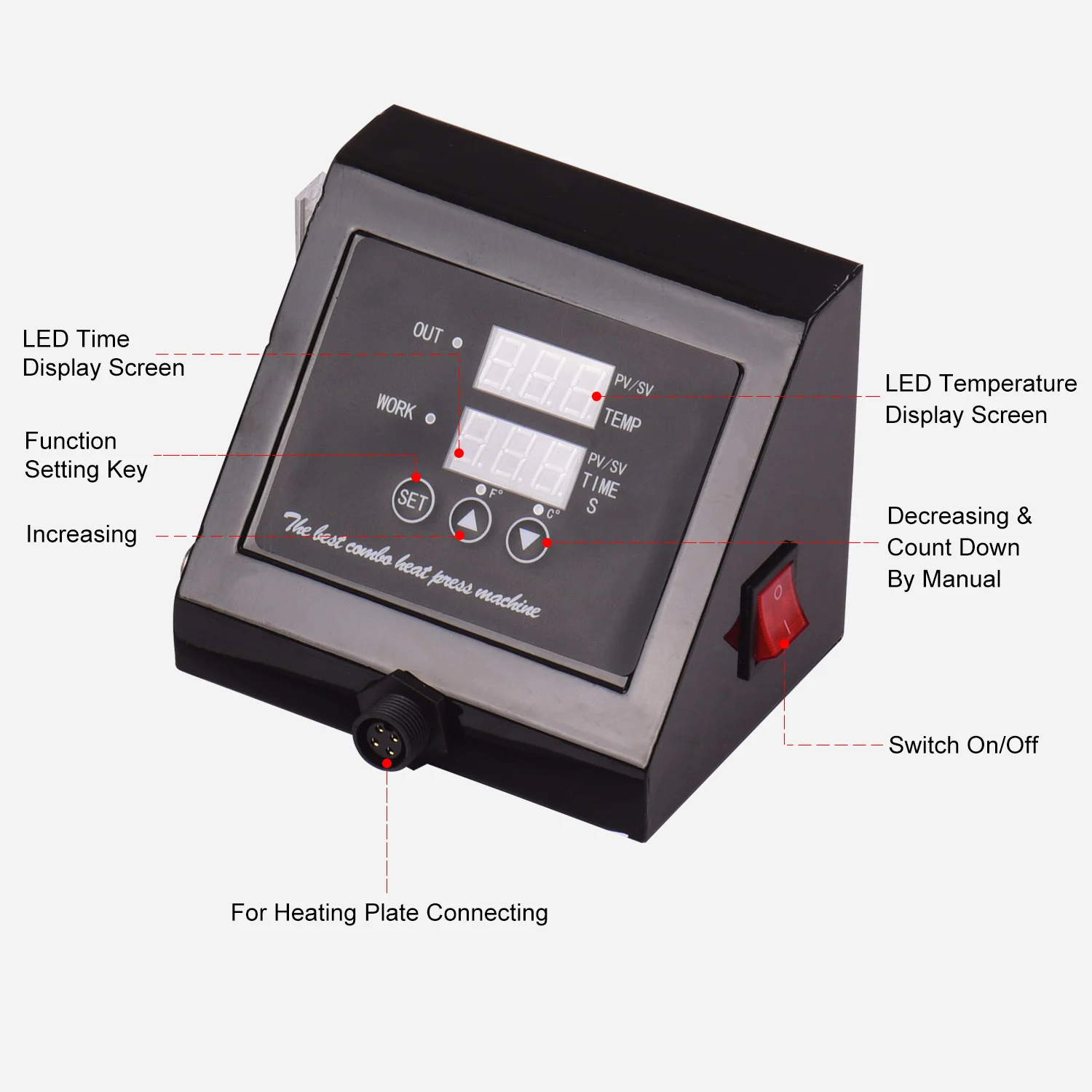 LED Time Display Screen

Function Setting Key

Increasing

OUT

WORK

PV/SV
TEMP

PV/SV
TIME
S

SET

F°

C°

The best combo heat press machine

LED Temperature Display Screen

Decreasing & Count Down By Manual

O

I

Switch On/Off

For Heating Plate Connecting