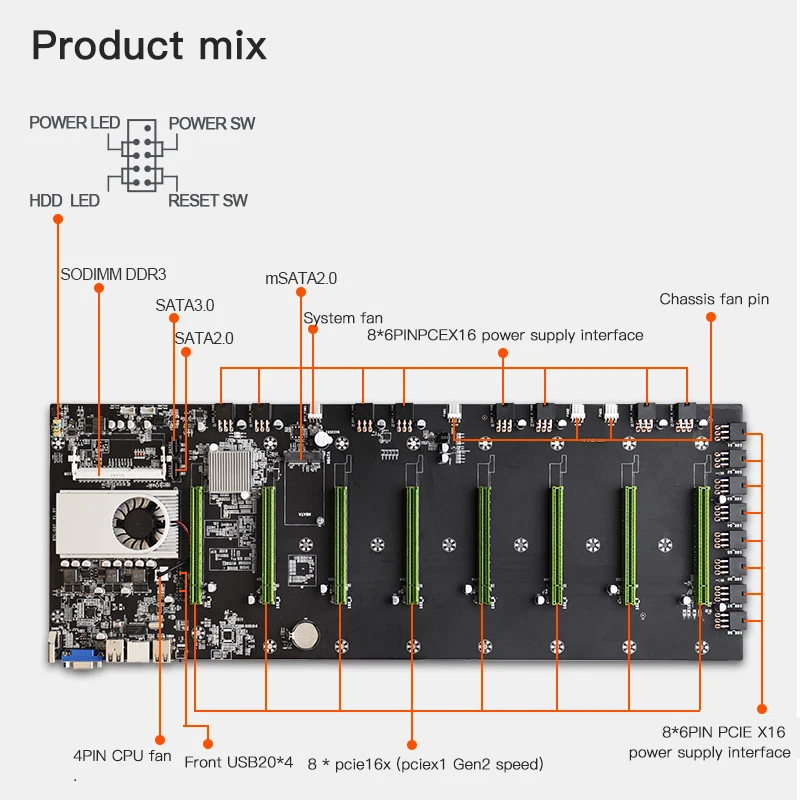 Product mix

POWER LED
POWER SW
HDD LED
RESET SW

SODIMM DDR3
SATA3.0
SATA2.0
mSATA2.0
System fan
8*6PINPCEX16 power supply interface
Chassis fan pin

4PIN CPU fan
Front USB20*4
8 * pcie16x (pciex1 Gen2 speed)
8*6PIN PCIE X16 power supply interface