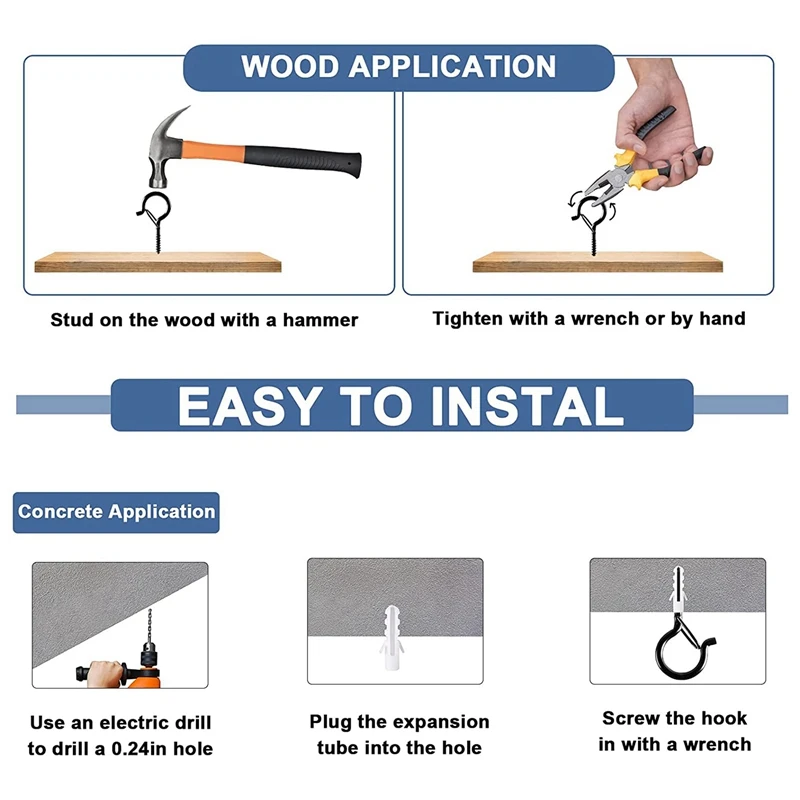 WOOD APPLICATION

Stud on the wood with a hammer

Tighten with a wrench or by hand

EASY TO INSTAL

Concrete Application

Use an electric drill to drill a 0.24in hole

Plug the expansion tube into the hole

Screw the hook in with a wrench