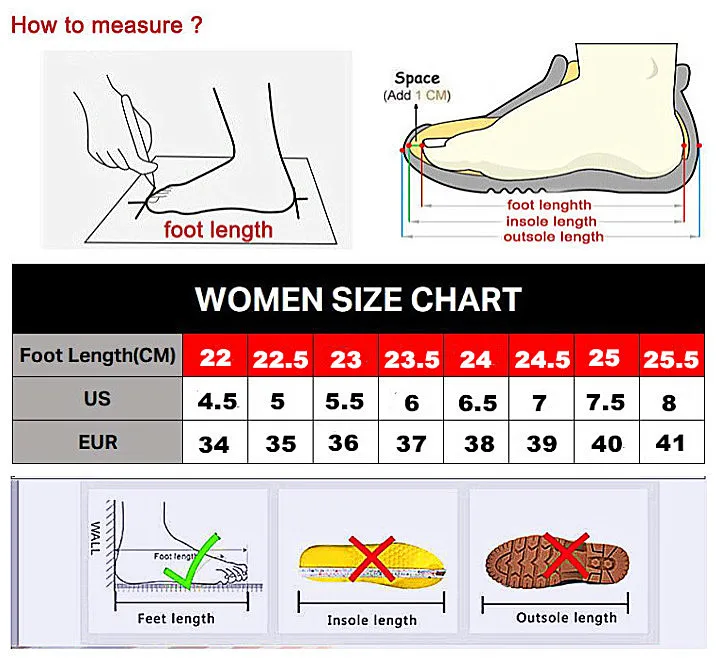 How to measure ?

foot length

Space
(Add 1 CM)

foot lenghth
insole length
outsole length

WOMEN SIZE CHART

| Foot Length(CM) | 22 | 22.5 | 23 | 23.5 | 24 | 24.5 | 25 | 25.5 |
|---|---|---|---|---|---|---|---|---|
| US | 4.5 | 5 | 5.5 | 6 | 6.5 | 7 | 7.5 | 8 |
| EUR | 34 | 35 | 36 | 37 | 38 | 39 | 40 | 41 |

WALL

Foot length

Feet length

Insole length

Outsole length