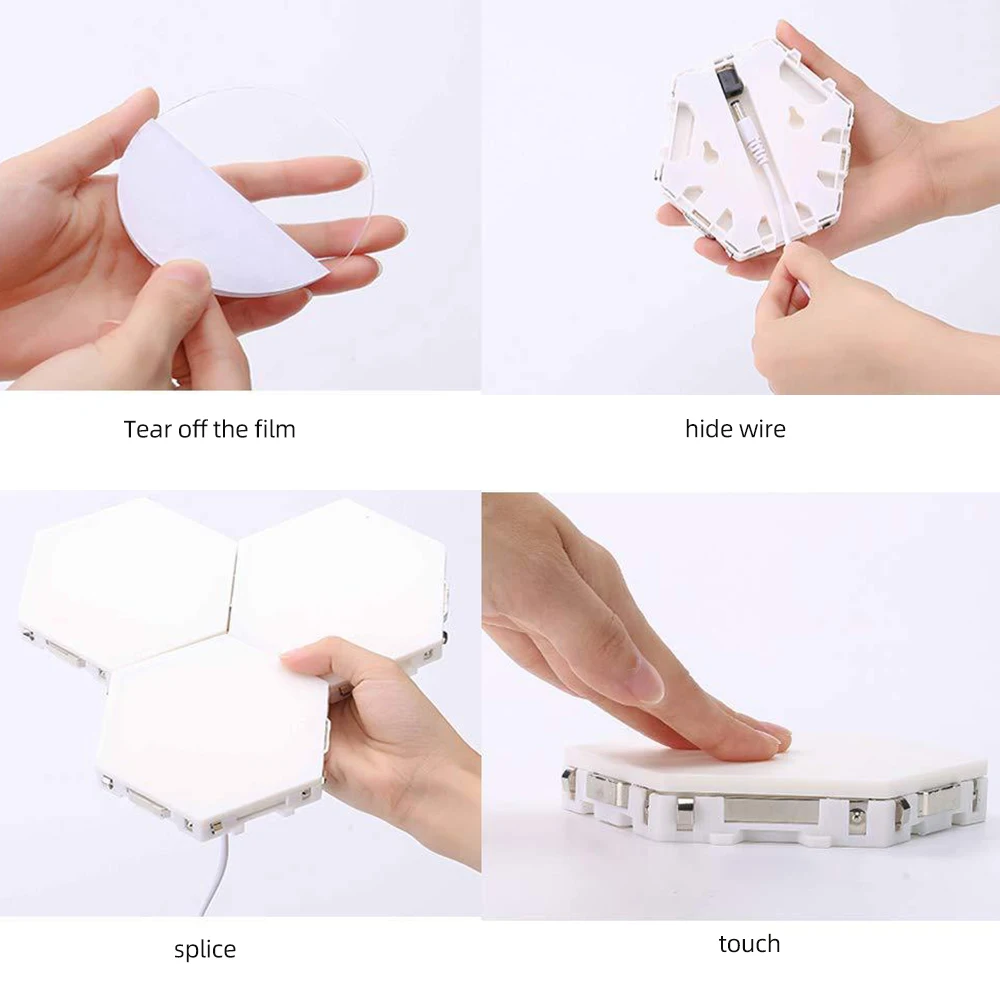 Tear off the film

hide wire

splice

touch