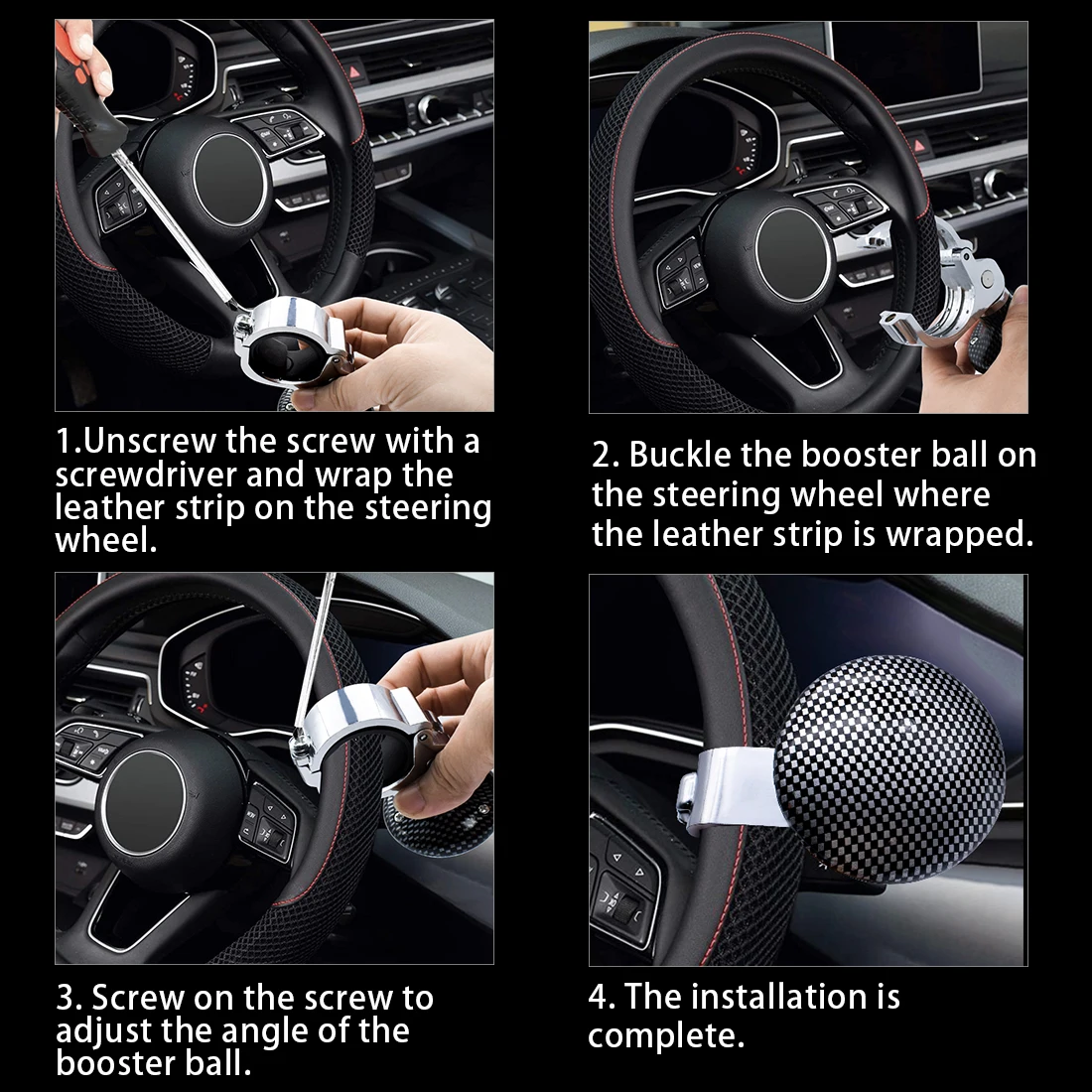 1.Unscrew the screw with a screwdriver and wrap the leather strip on the steering wheel.

2. Buckle the booster ball on the steering wheel where the leather strip is wrapped.

3. Screw on the screw to adjust the angle of the booster ball.

4. The installation is complete.