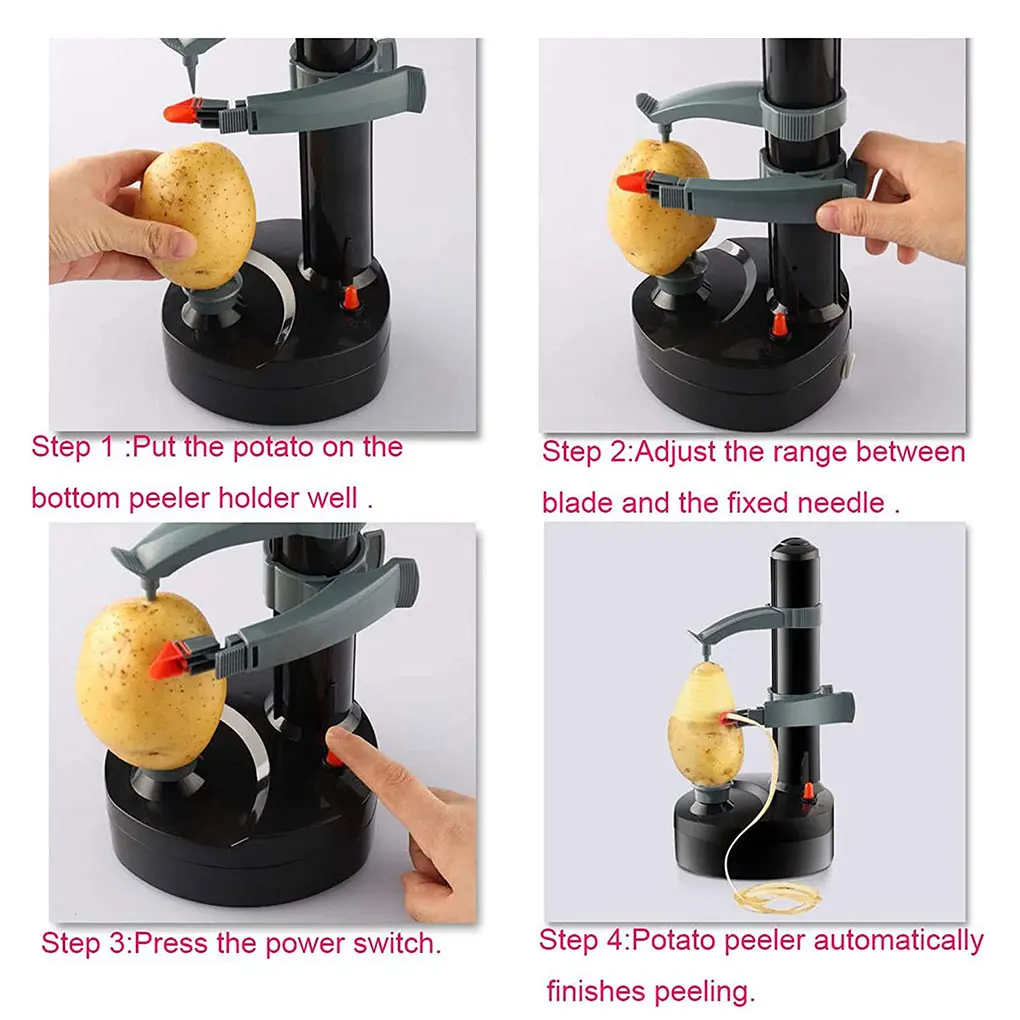 Step 1 :Put the potato on the bottom peeler holder well .

Step 2:Adjust the range between blade and the fixed needle .

Step 3:Press the power switch.

Step 4:Potato peeler automatically finishes peeling.