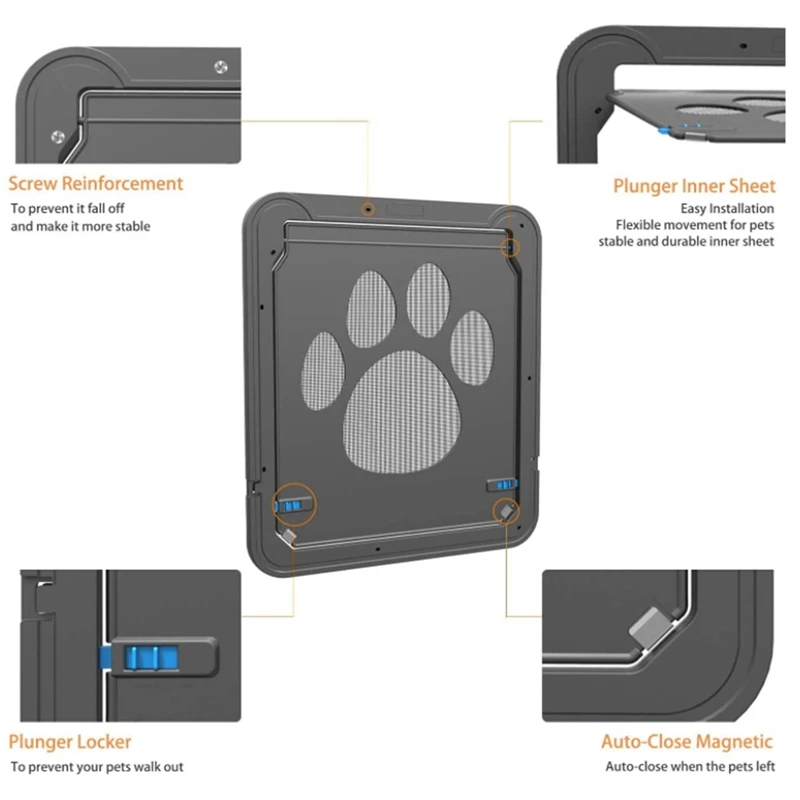 Screw Reinforcement
To prevent it fall off and make it more stable

Plunger Inner Sheet
Easy Installation
Flexible movement for pets
stable and durable inner sheet

Plunger Locker
To prevent your pets walk out

Auto-Close Magnetic
Auto-close when the pets left