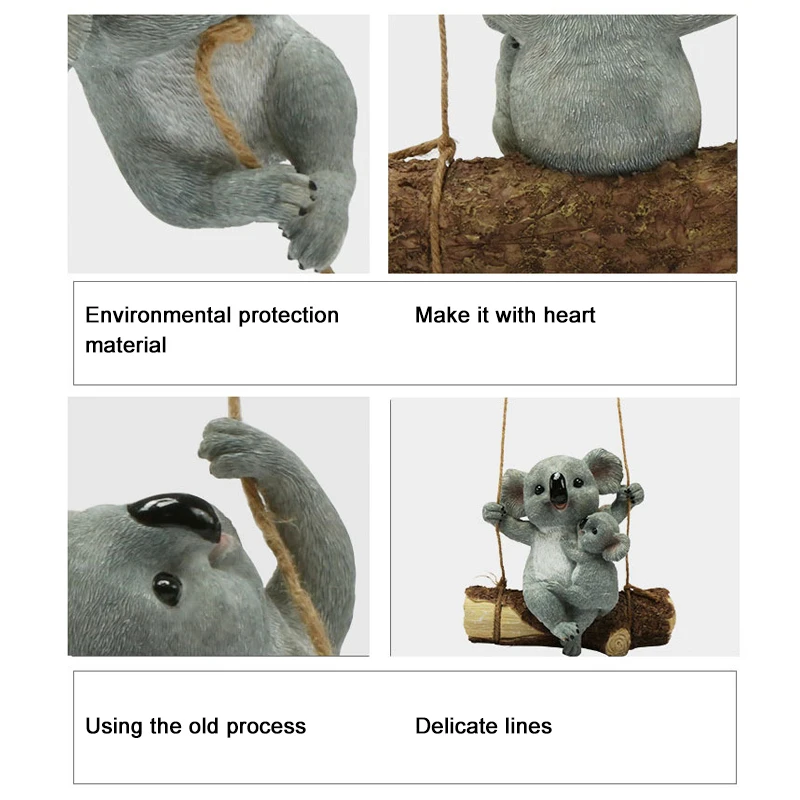 Environmental protection material

Make it with heart

Using the old process

Delicate lines