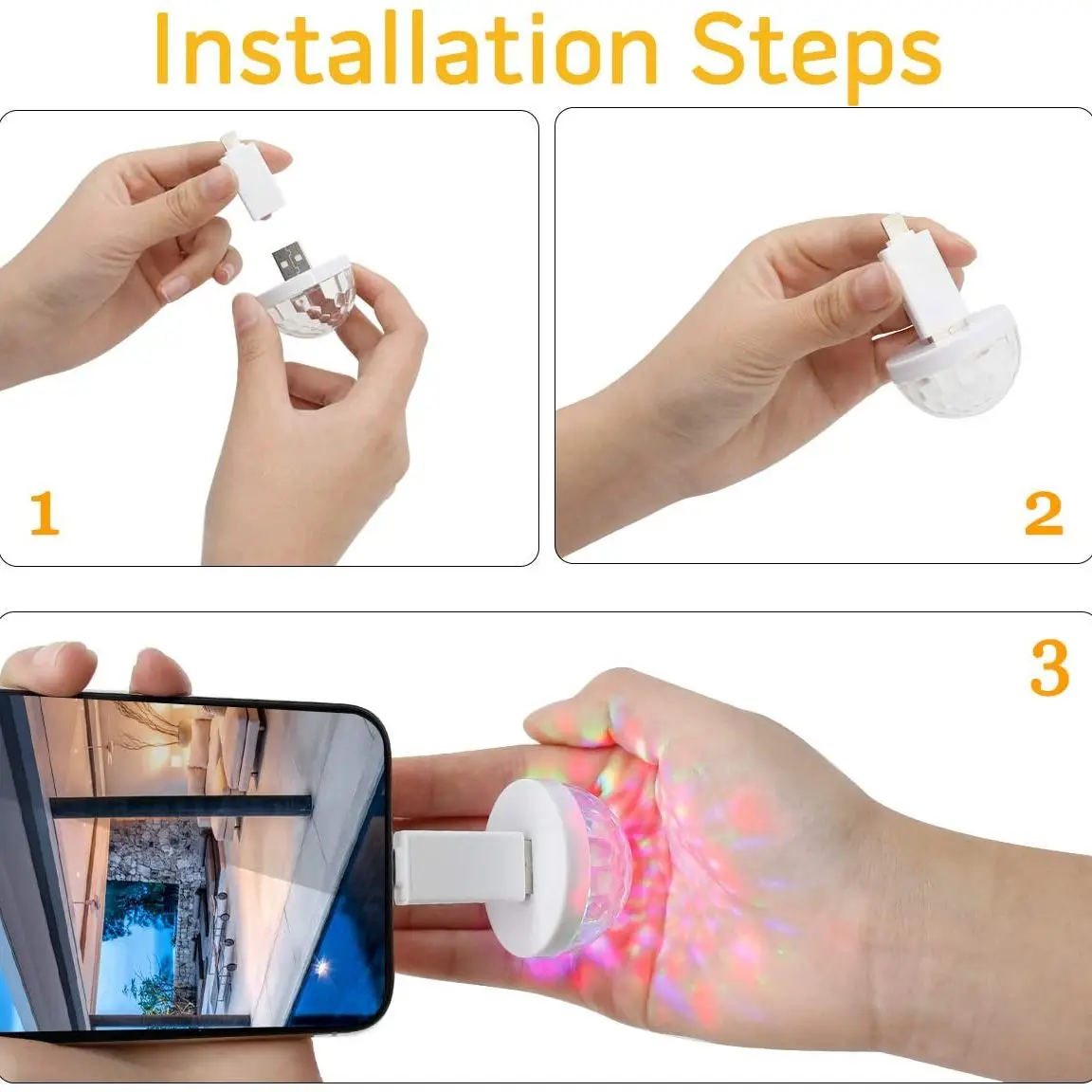 Installation Steps

1

2

3