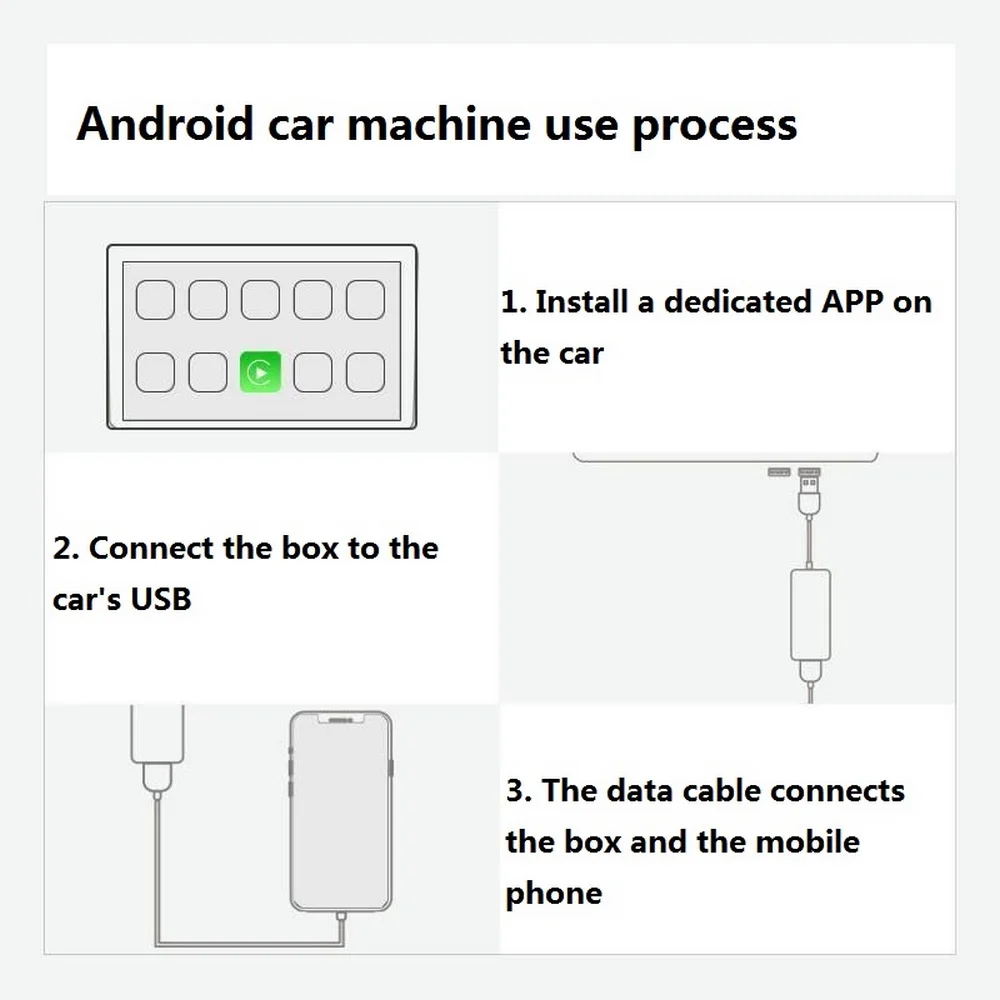 Android car machine use process

1. Install a dedicated APP on the car

2. Connect the box to the car's USB

3. The data cable connects the box and the mobile phone