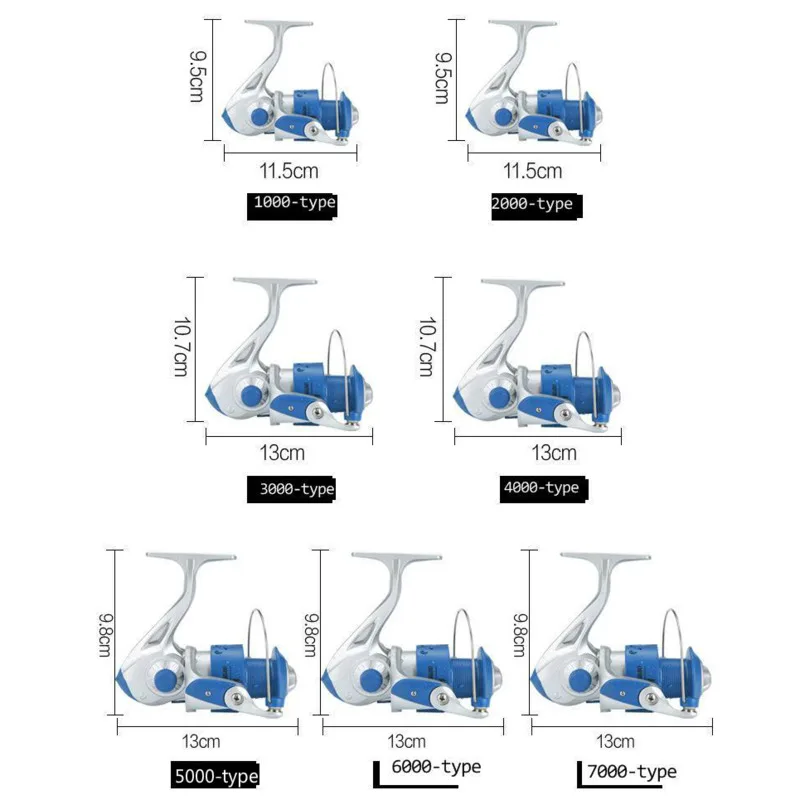 9.5cm
11.5cm
1000-type

9.5cm
11.5cm
2000-type

10.7cm
13cm
3000-type

10.7cm
13cm
4000-type

9.8cm
13cm
5000-type

9.8cm
13cm
6000-type

9.8cm
13cm
7000-type