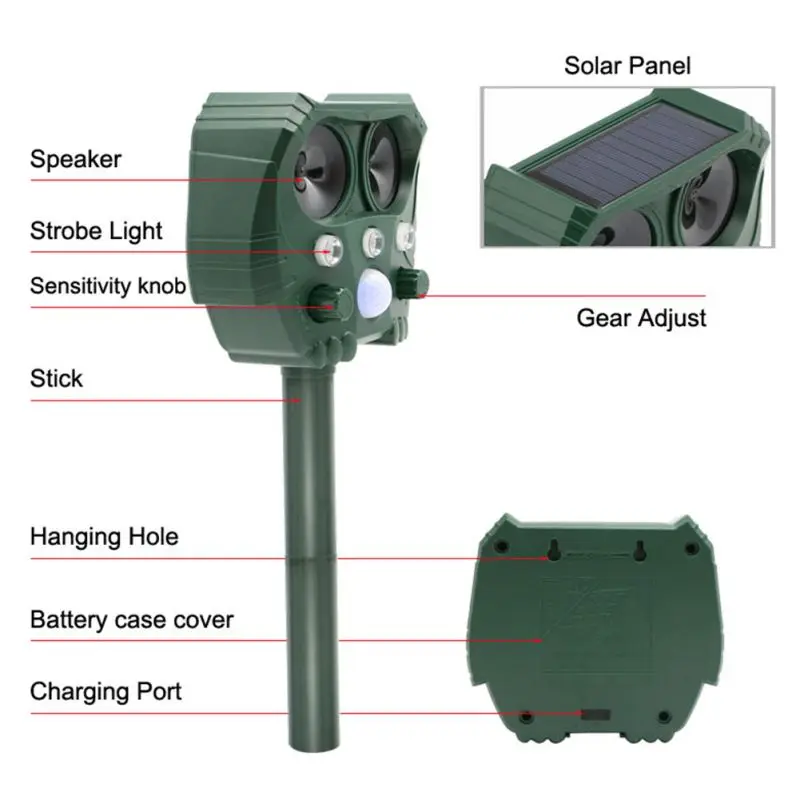 Solar Panel

Speaker

Strobe Light

Sensitivity knob

Gear Adjust

Stick

Hanging Hole

Battery case cover

Charging Port