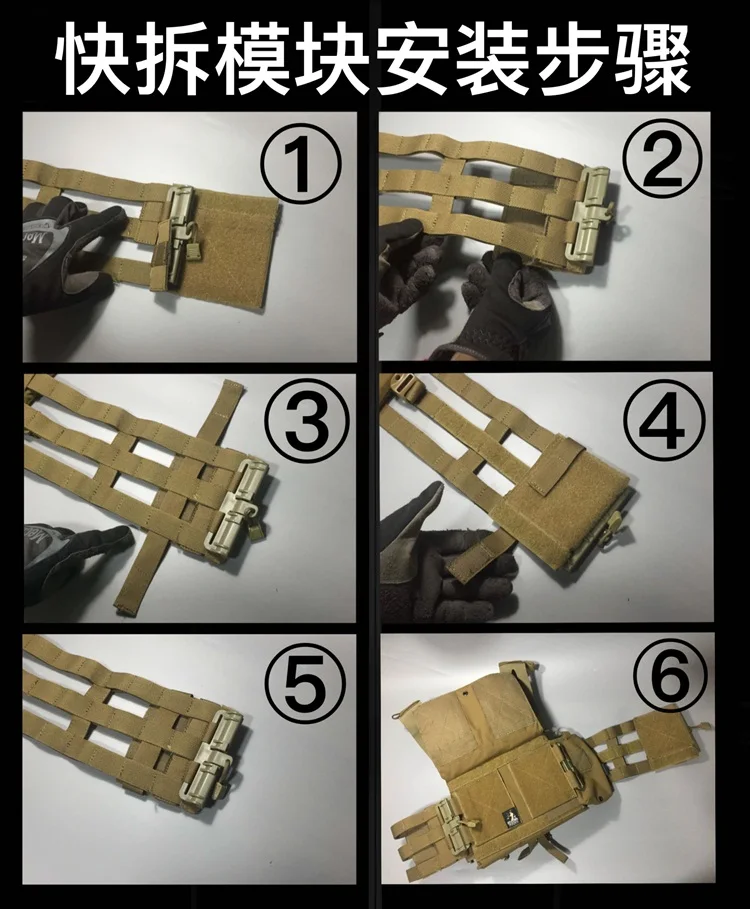 快拆模块安装步骤

①

②

③

④

⑤

⑥