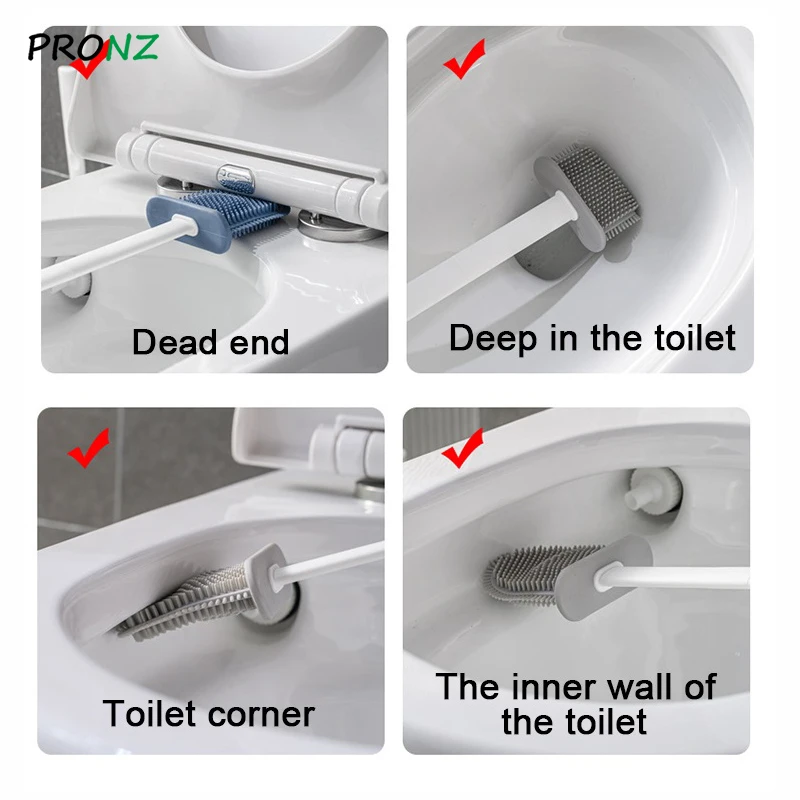 PRONZ

Dead end

Deep in the toilet

Toilet corner

The inner wall of the toilet