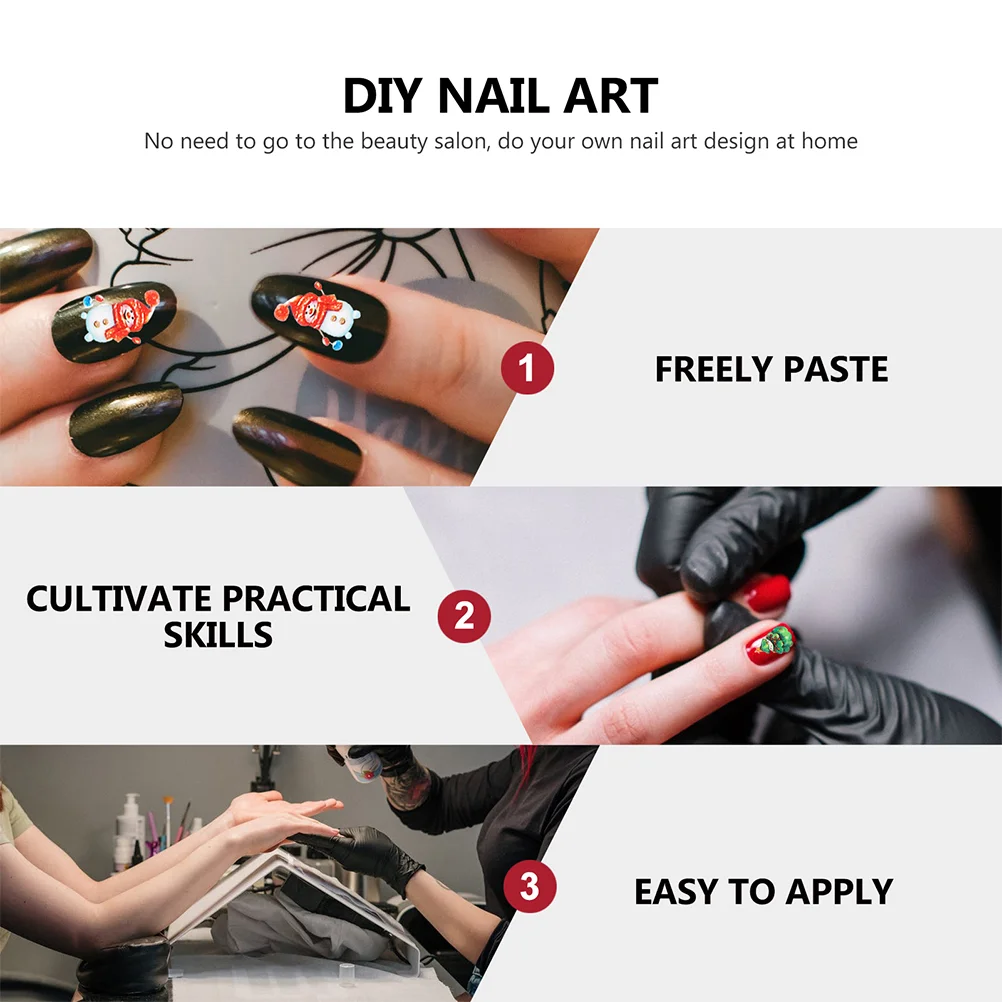 DIY NAIL ART

No need to go to the beauty salon, do your own nail art design at home

1

FREELY PASTE

CULTIVATE PRACTICAL SKILLS

2

3

EASY TO APPLY