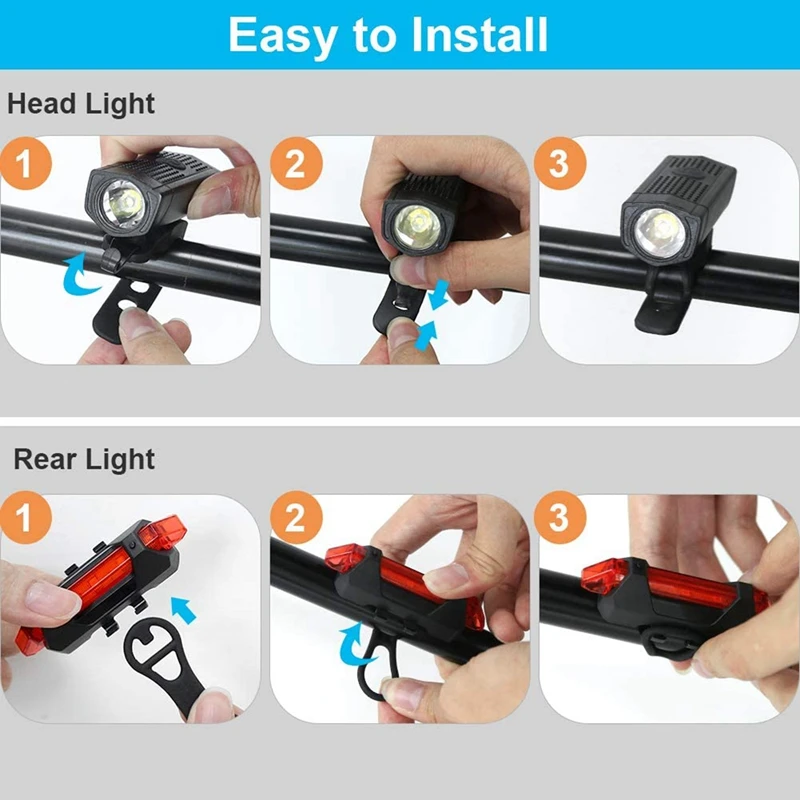 Easy to Install

Head Light

1

2

3

Rear Light

1

2

3