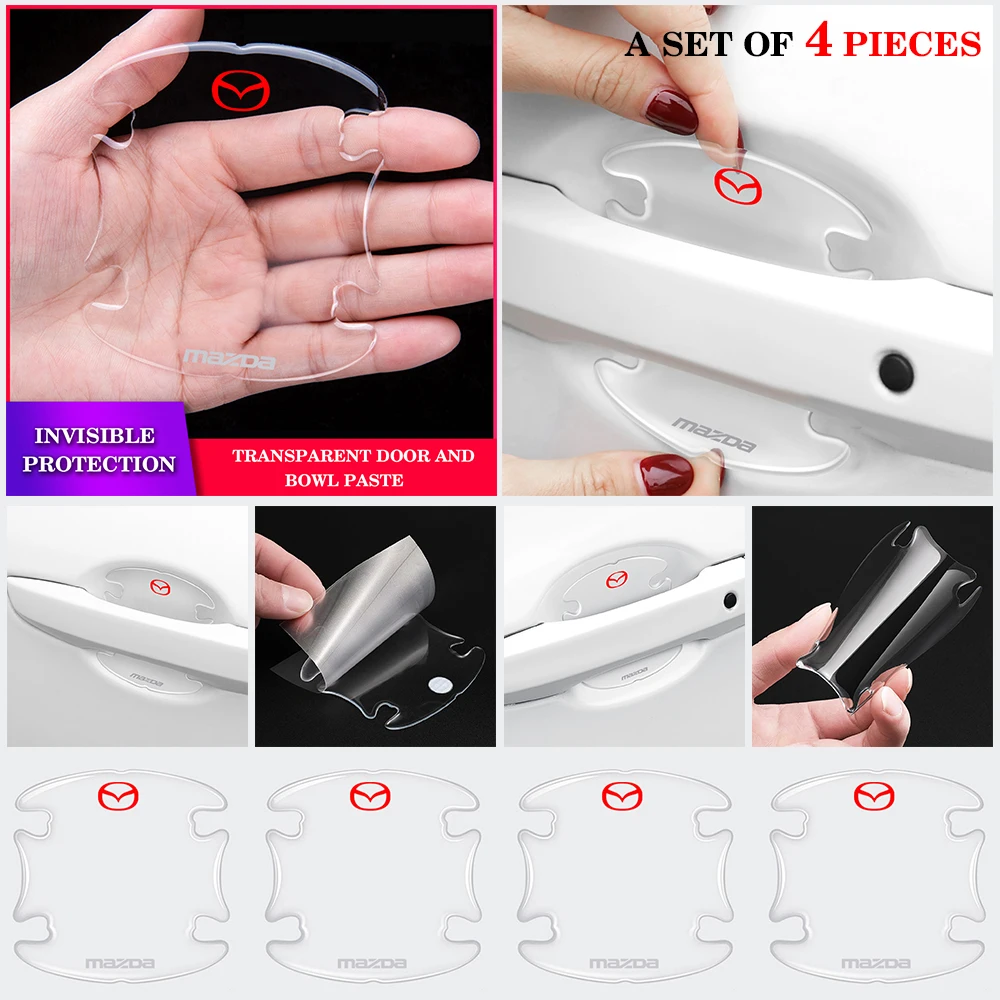 mazda

INVISIBLE PROTECTION

TRANSPARENT DOOR AND BOWL PASTE

A SET OF 4 PIECES

mazda

mazda

mazda

mazda

mazda

mazda

mazda