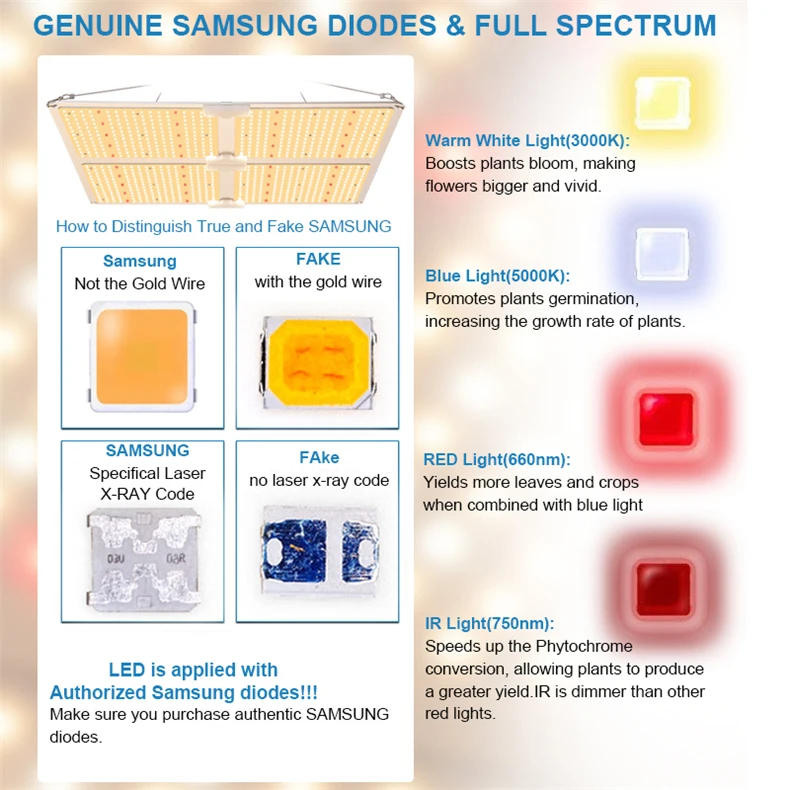 GENUINE SAMSUNG DIODES & FULL SPECTRUM

How to Distinguish True and Fake SAMSUNG

Samsung
Not the Gold Wire

FAKE
with the gold wire

SAMSUNG
Specifical Laser X-RAY Code

FAke
no laser x-ray code

LED is applied with Authorized Samsung diodes!!!
Make sure you purchase authentic SAMSUNG diodes.

Warm White Light(3000K):
Boosts plants bloom, making flowers bigger and vivid.

Blue Light(5000K):
Promotes plants germination, increasing the growth rate of plants.

RED Light(660nm):
Yields more leaves and crops when combined with blue light

IR Light(750nm):
Speeds up the Phytochrome conversion, allowing plants to produce a greater yield.IR is dimmer than other red lights.