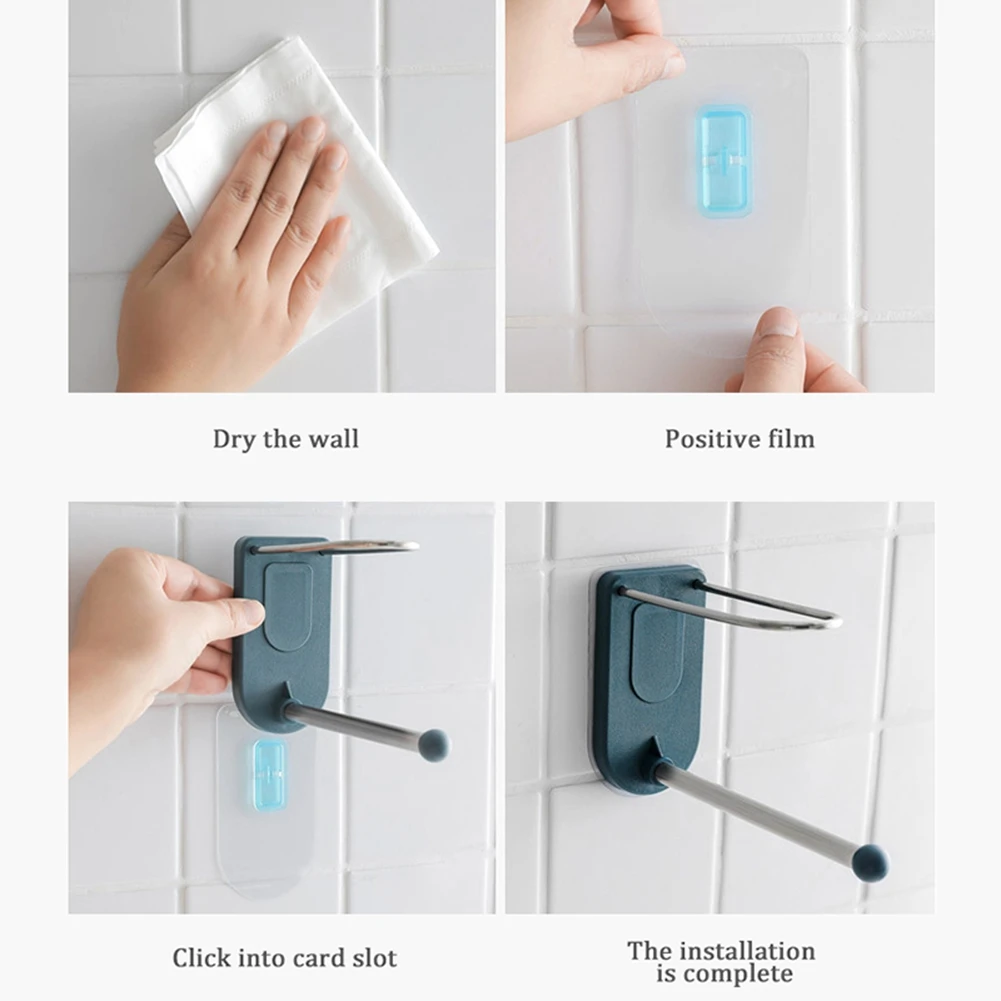 Dry the wall

Positive film

Click into card slot

The installation is complete