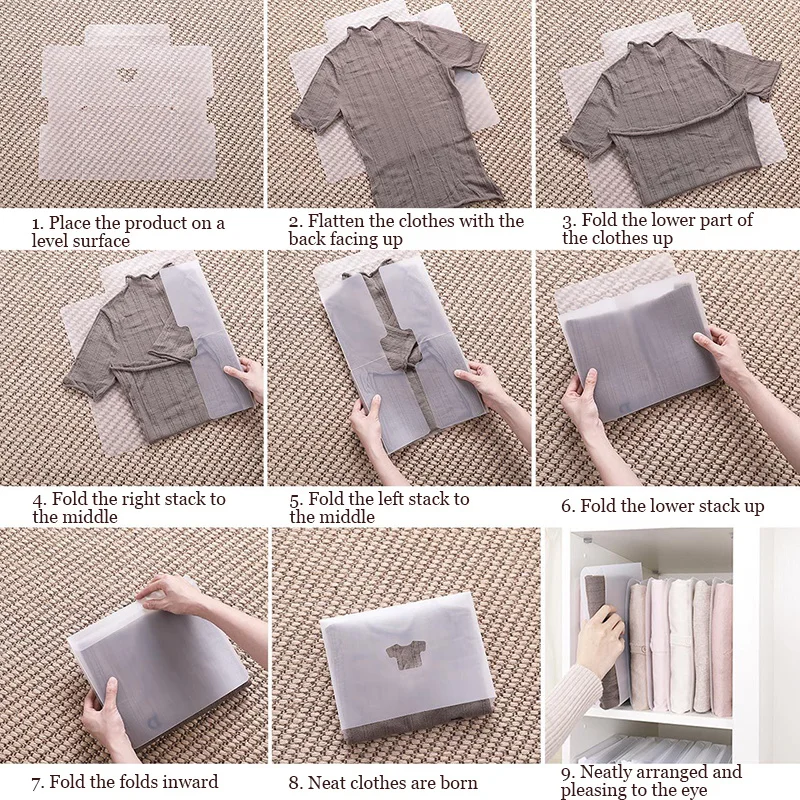 1. Place the product on a level surface

2. Flatten the clothes with the back facing up

3. Fold the lower part of the clothes up

4. Fold the right stack to the middle

5. Fold the left stack to the middle

6. Fold the lower stack up

7. Fold the folds inward

8. Neat clothes are born

9. Neatly arranged and pleasing to the eye