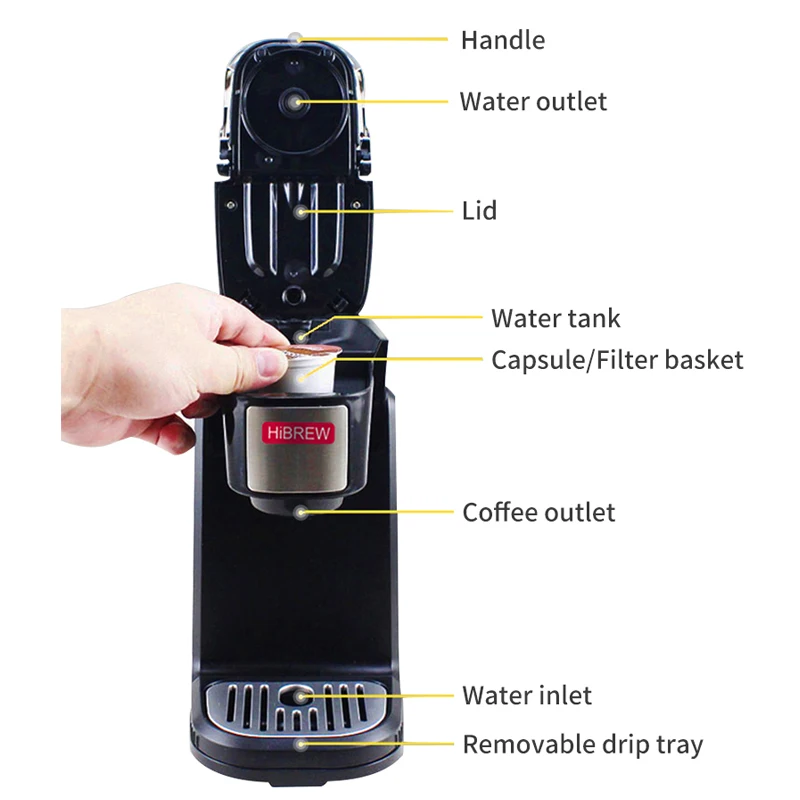 Handle
Water outlet
Lid
Water tank
Capsule/Filter basket
HiBREW
Coffee outlet
Water inlet
Removable drip tray