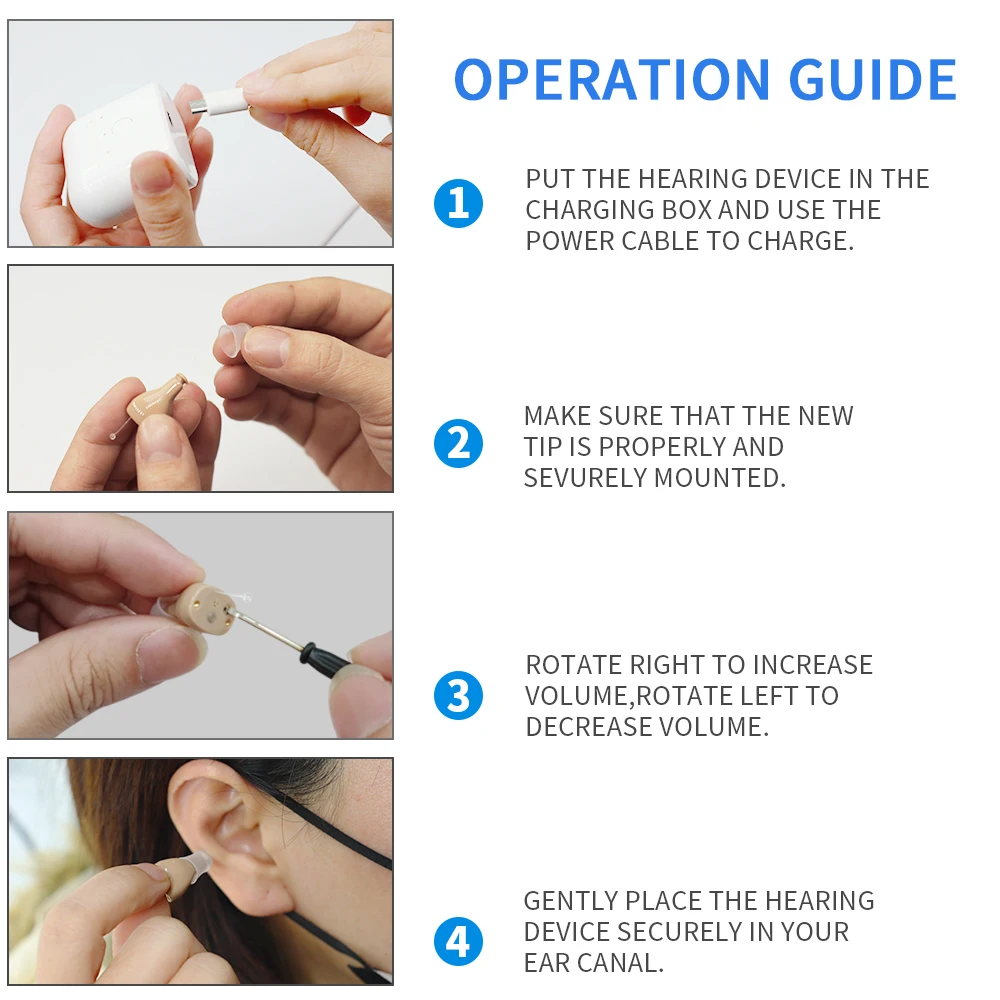 OPERATION GUIDE

1 PUT THE HEARING DEVICE IN THE CHARGING BOX AND USE THE POWER CABLE TO CHARGE.

2 MAKE SURE THAT THE NEW TIP IS PROPERLY AND SEVURELY MOUNTED.

3 ROTATE RIGHT TO INCREASE VOLUME,ROTATE LEFT TO DECREASE VOLUME.

4 GENTLY PLACE THE HEARING DEVICE SECURELY IN YOUR EAR CANAL.