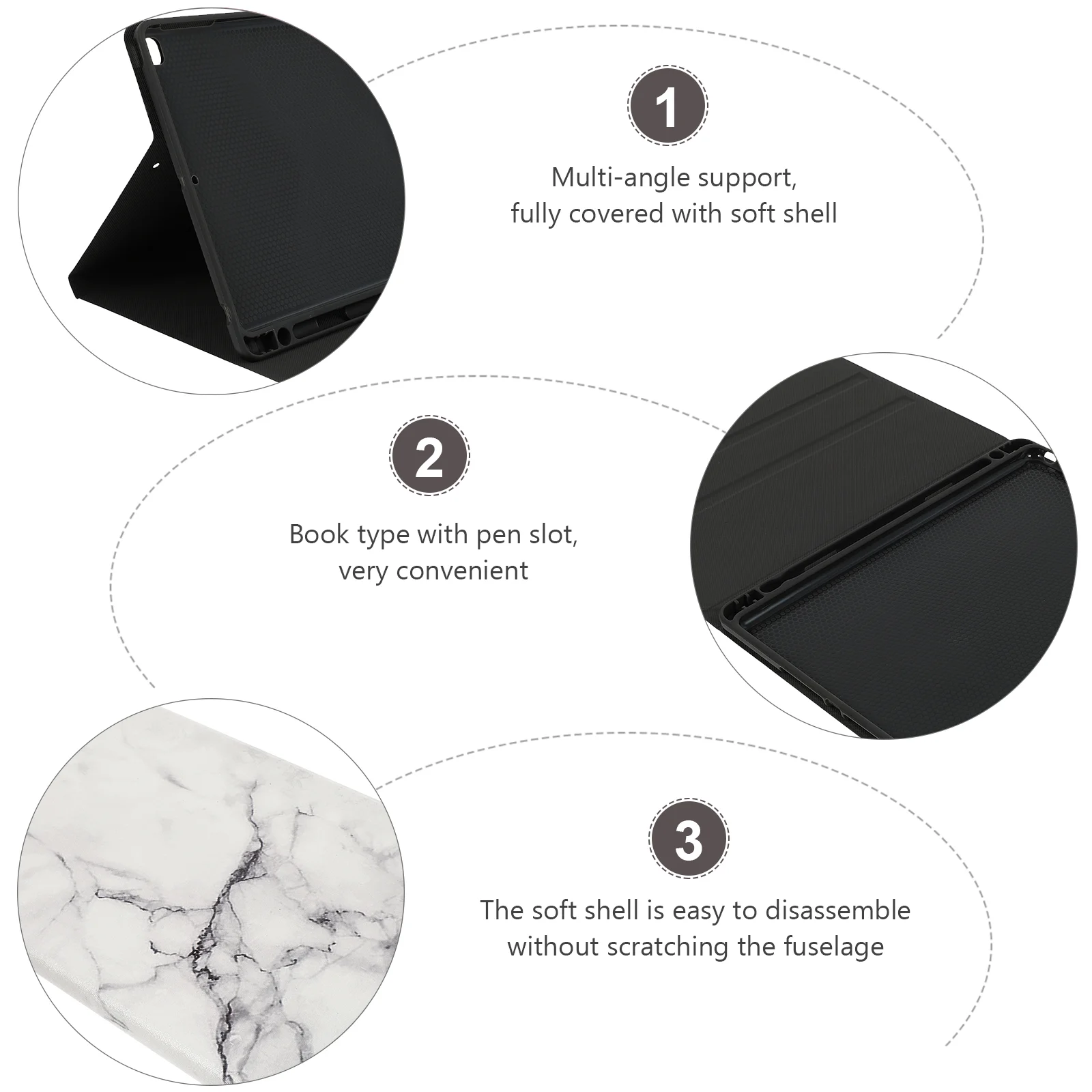 1

Multi-angle support,
fully covered with soft shell

2

Book type with pen slot,
very convenient

3

The soft shell is easy to disassemble
without scratching the fuselage