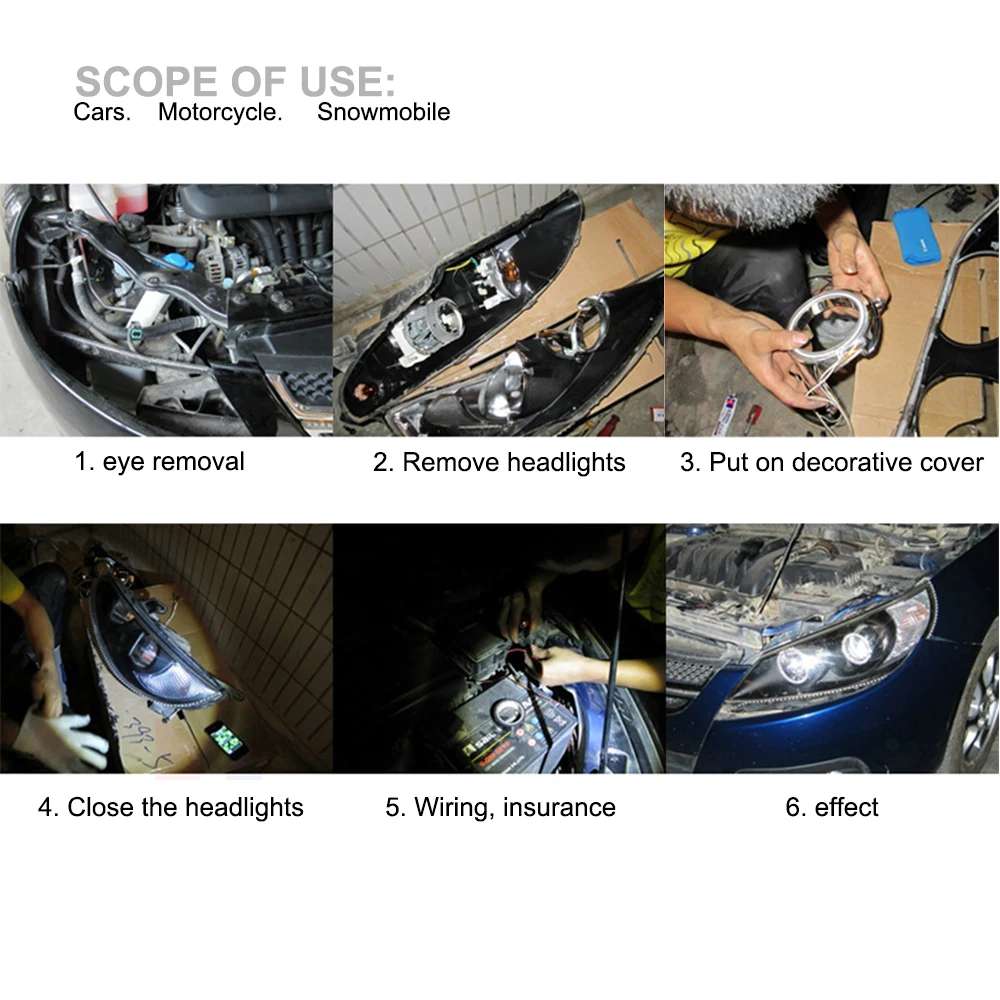 SCOPE OF USE:
Cars. Motorcycle. Snowmobile

1. eye removal

2. Remove headlights

3. Put on decorative cover

4. Close the headlights

5. Wiring, insurance

6. effect