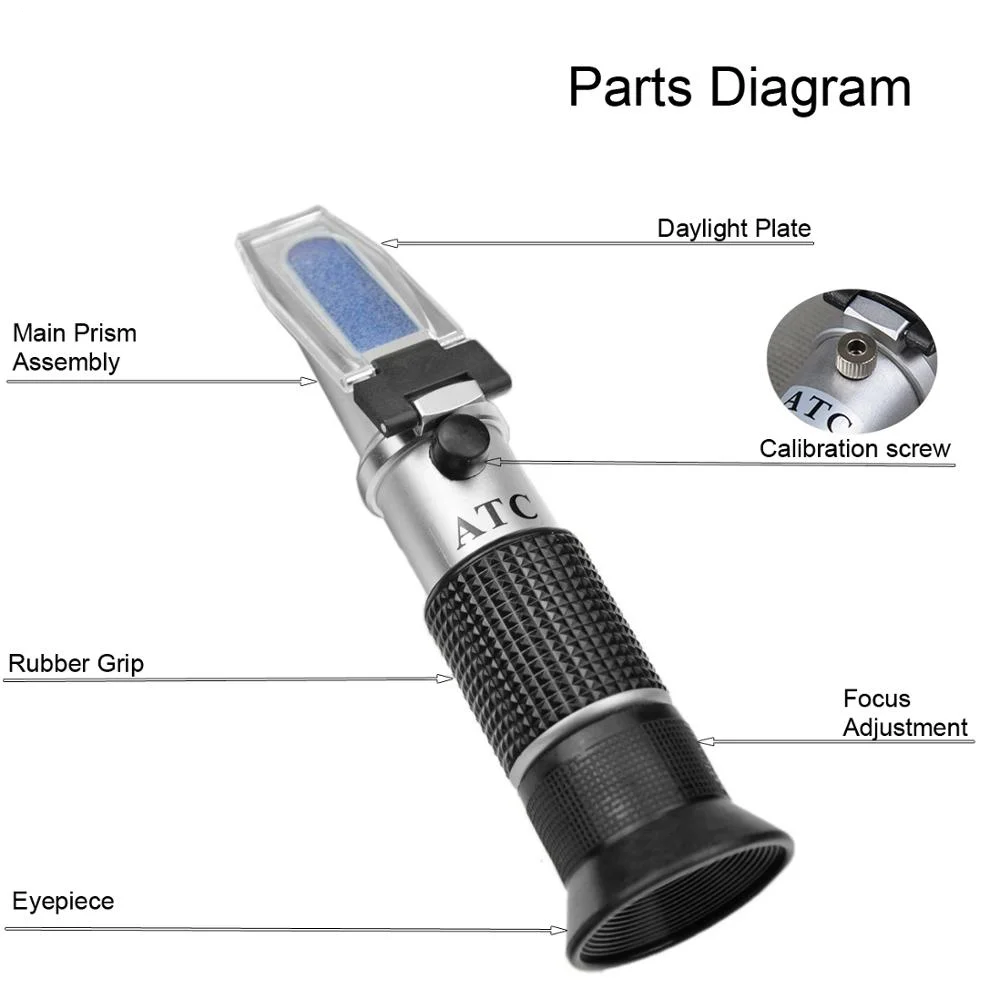 Parts Diagram

Daylight Plate

Main Prism Assembly

ATC

Calibration screw

ATC

Rubber Grip

Focus Adjustment

Eyepiece