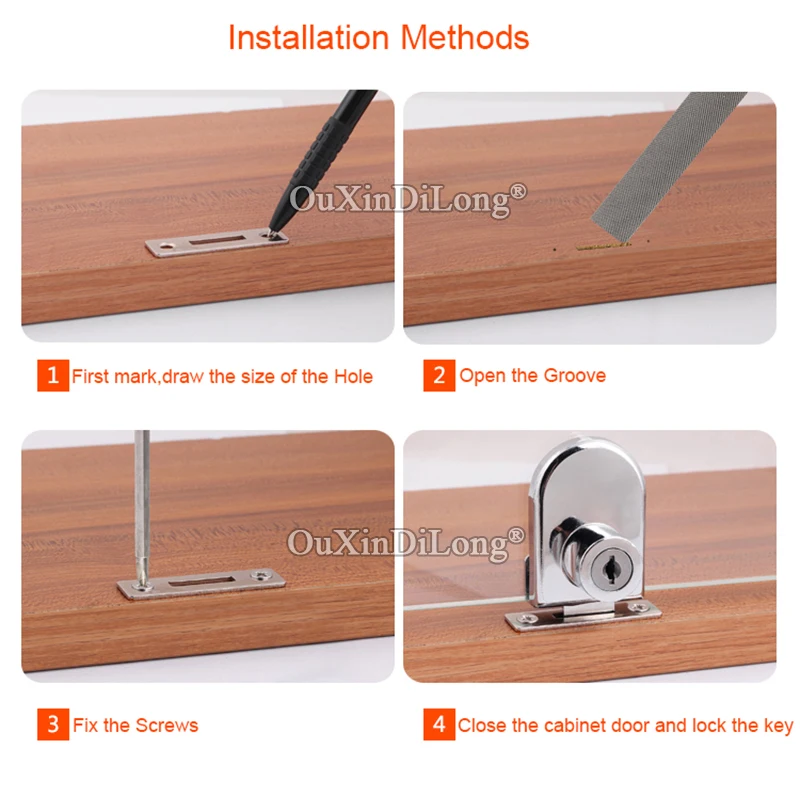 Installation Methods

OuXinDiLong®

1 First mark,draw the size of the Hole

2 Open the Groove

OuXinDiLong®

3 Fix the Screws

4 Close the cabinet door and lock the key