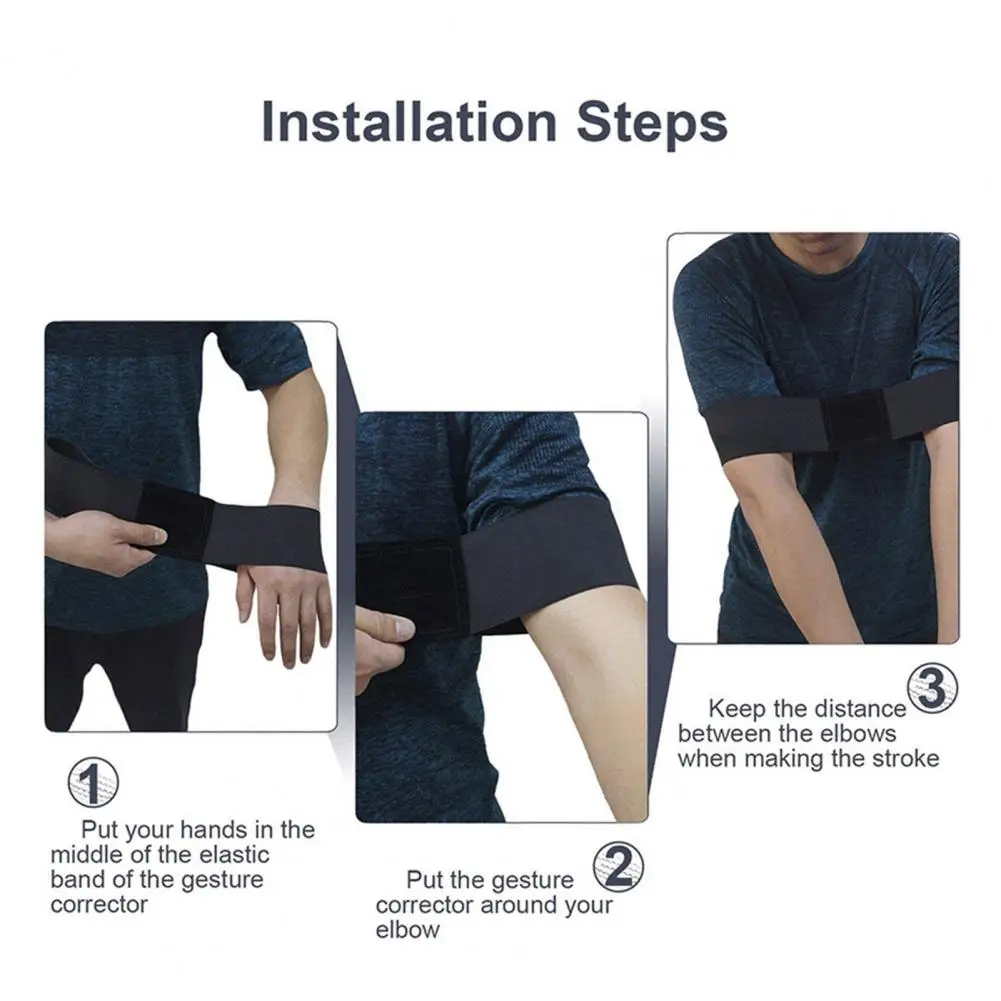 Installation Steps

1
Put your hands in the middle of the elastic band of the gesture corrector

2
Put the gesture corrector around your elbow

3
Keep the distance between the elbows when making the stroke