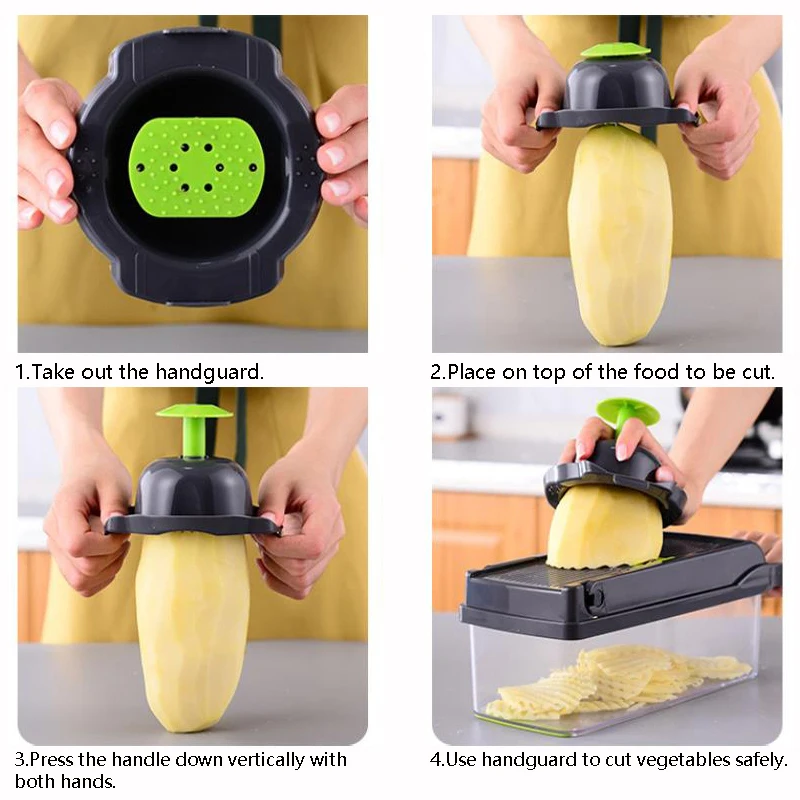 1.Take out the handguard.

2.Place on top of the food to be cut.

3.Press the handle down vertically with both hands.

4.Use handguard to cut vegetables safely.