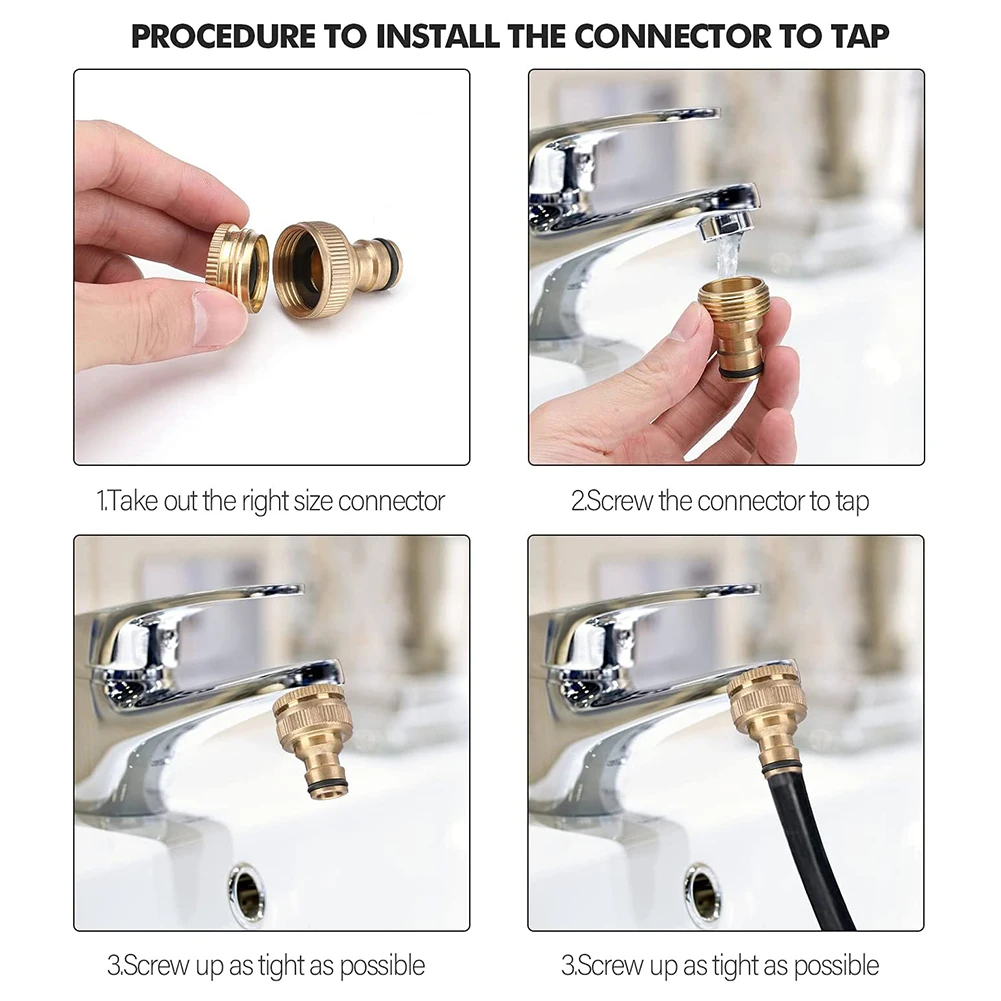 PROCEDURE TO INSTALL THE CONNECTOR TO TAP

1.Take out the right size connector

2.Screw the connector to tap

3.Screw up as tight as possible

3.Screw up as tight as possible