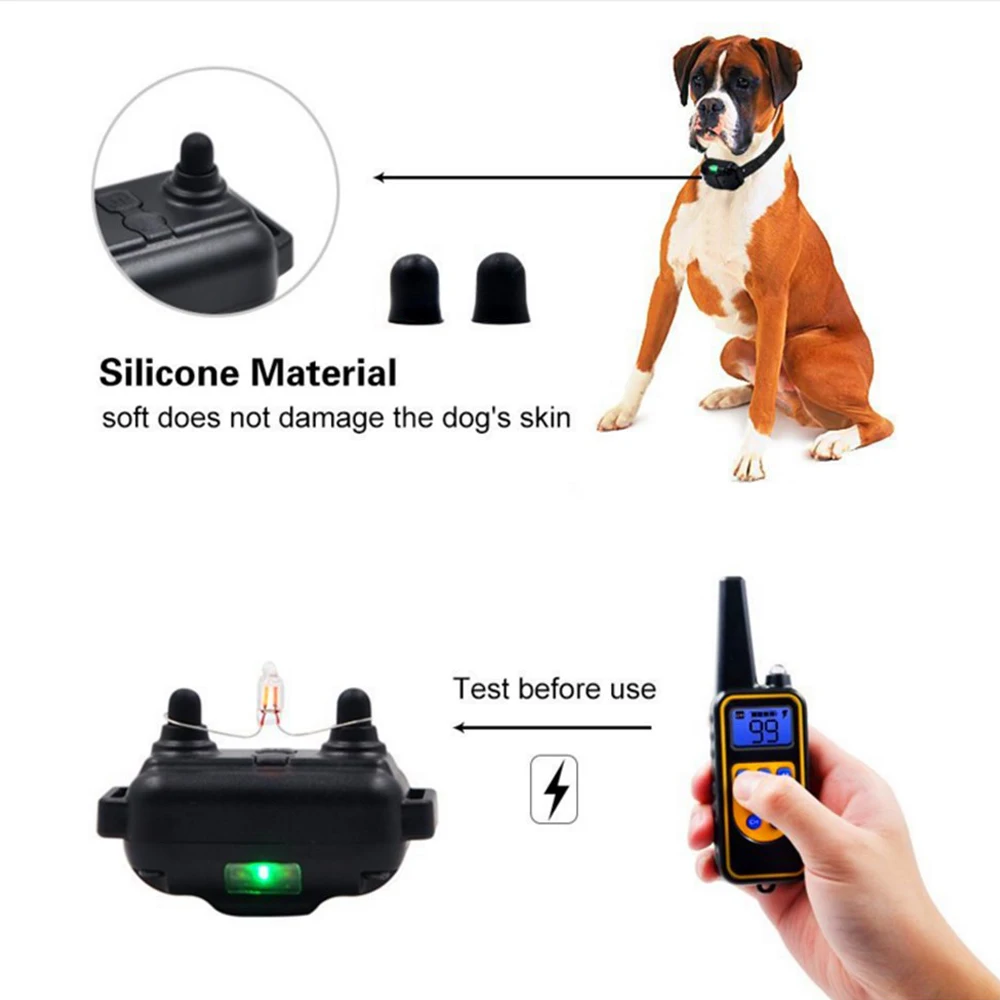 Silicone Material
soft does not damage the dog's skin

Test before use

99