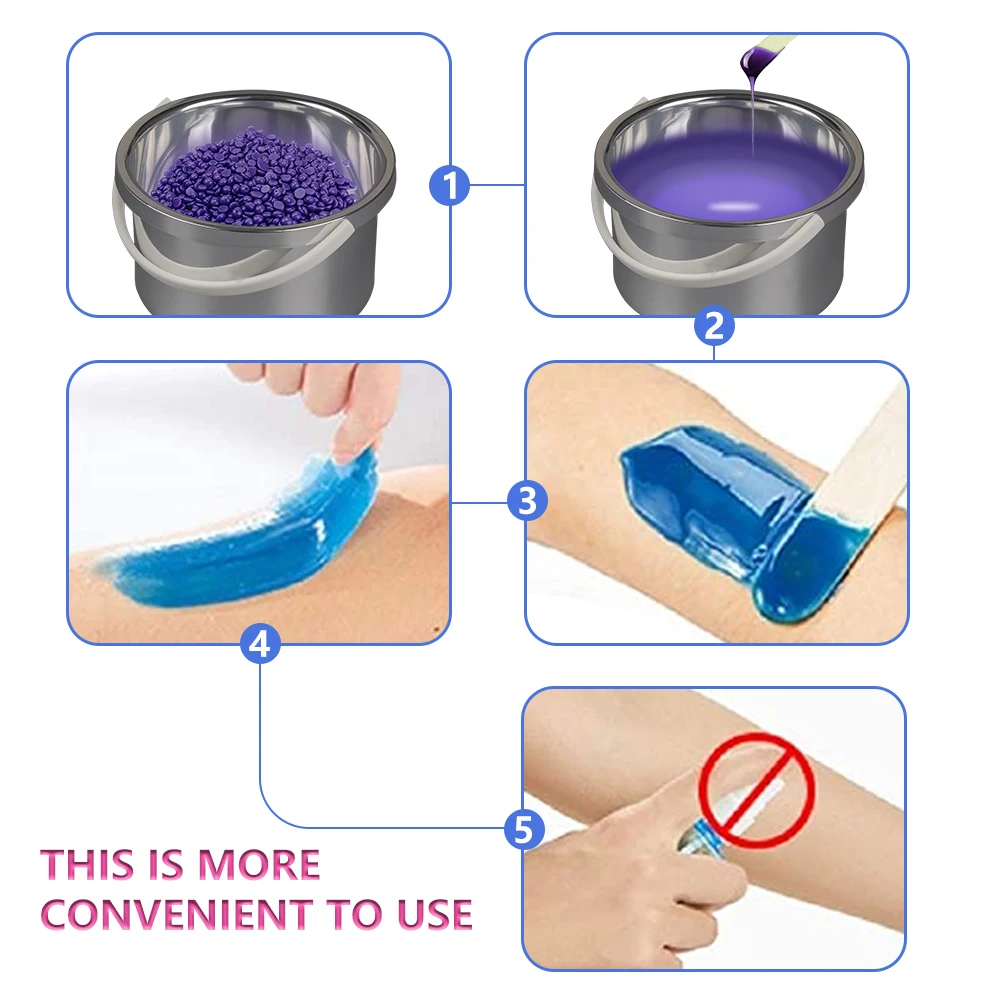 1

2

3

4

5

THIS IS MORE CONVENIENT TO USE