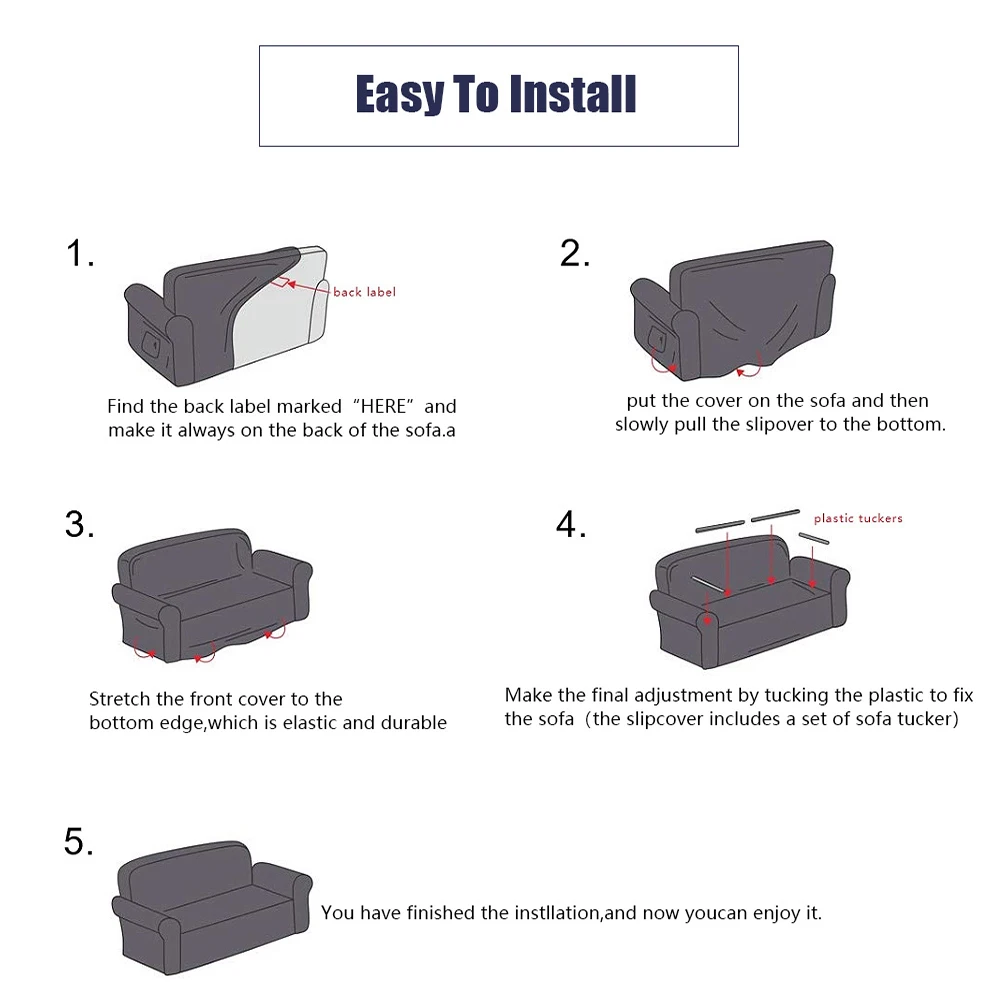 Easy To Install

1.

back label

Find the back label marked "HERE" and make it always on the back of the sofa.a

2.

put the cover on the sofa and then slowly pull the slipover to the bottom.

3.

Stretch the front cover to the bottom edge,which is elastic and durable

4.

plastic tuckers

Make the final adjustment by tucking the plastic to fix the sofa (the slipcover includes a set of sofa tucker)

5.

You have finished the instllation,and now youcan enjoy it.