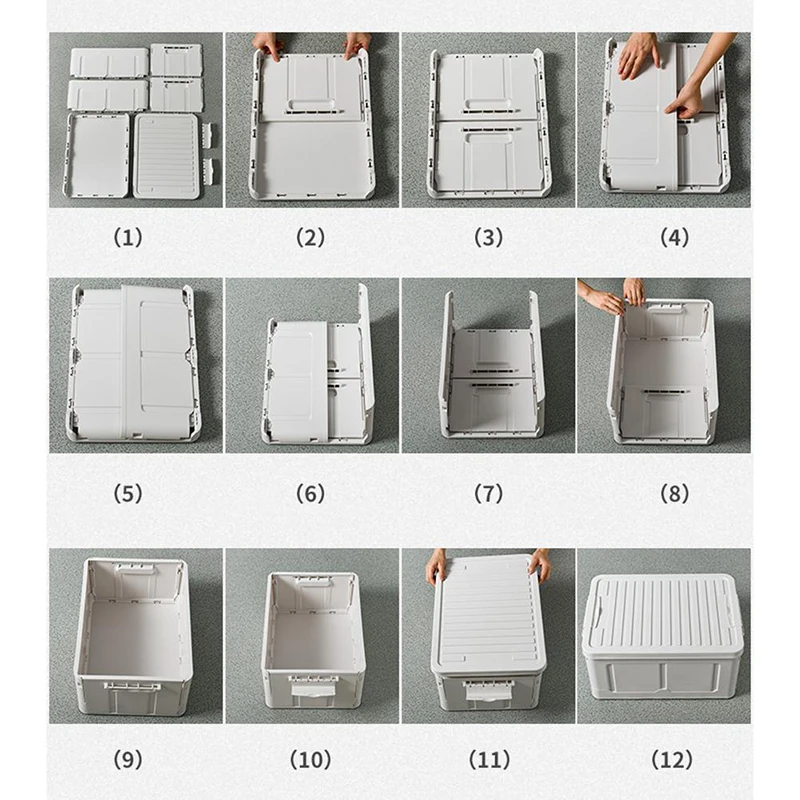 (1)

(2)

(3)

(4)

(5)

(6)

(7)

(8)

(9)

(10)

(11)

(12)