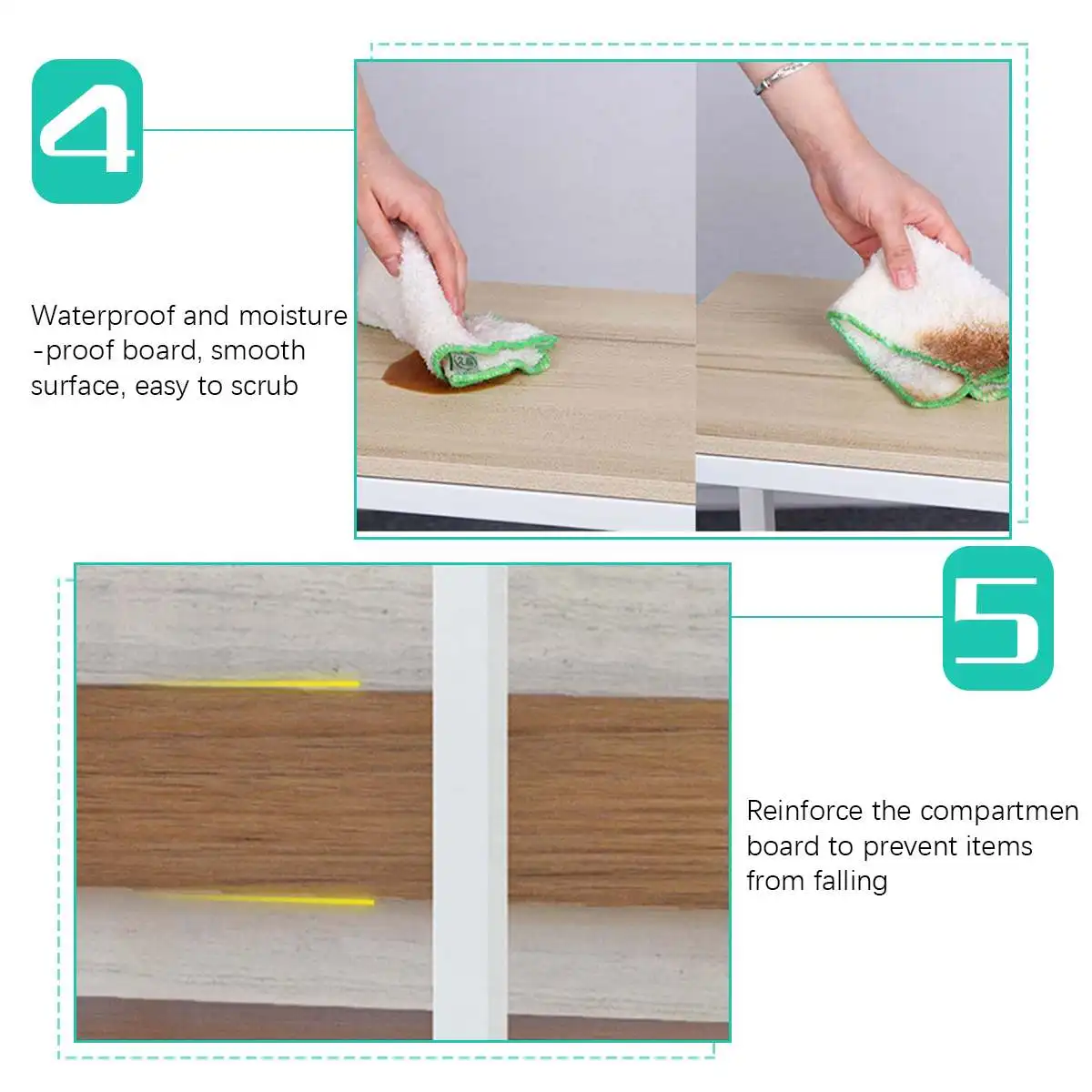 4

Waterproof and moisture -proof board, smooth surface, easy to scrub

5

Reinforce the compartmen board to prevent items from falling