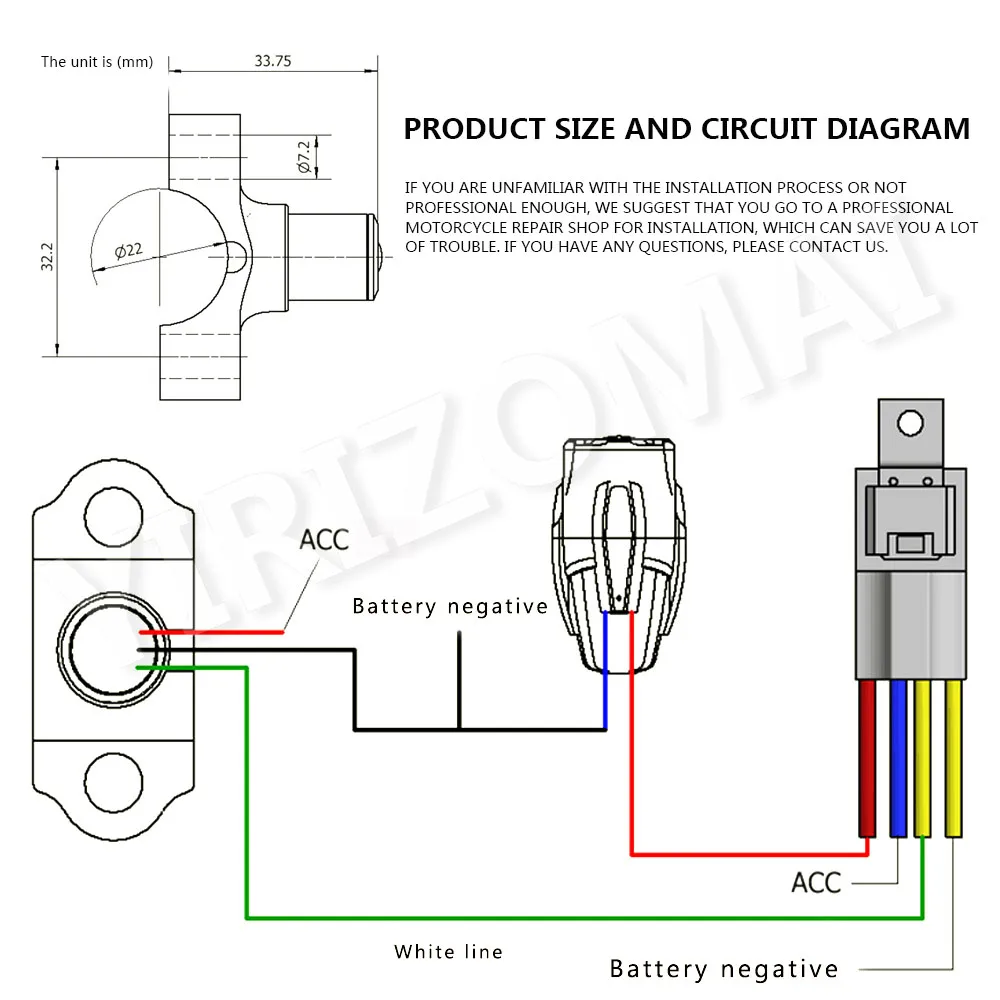 The unit is (mm)

33.75

Ø7.2

32.2

Ø22

PRODUCT SIZE AND CIRCUIT DIAGRAM

IF YOU ARE UNFAMILIAR WITH THE INSTALLATION PROCESS OR NOT PROFESSIONAL ENOUGH, WE SUGGEST THAT YOU GO TO A PROFESSIONAL MOTORCYCLE REPAIR SHOP FOR INSTALLATION, WHICH CAN SAVE YOU A LOT OF TROUBLE. IF YOU HAVE ANY QUESTIONS, PLEASE CONTACT US.

VIRIZOMAI

ACC

Battery negative

ACC

White line

Battery negative