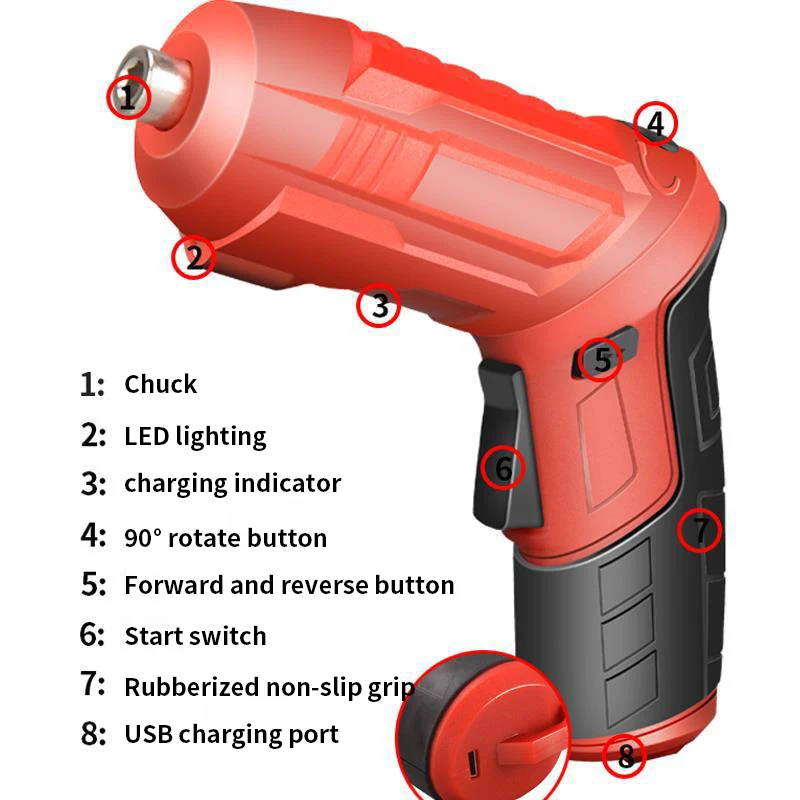 1
4
2
3
5
6
7
8

1: Chuck
2: LED lighting
3: charging indicator
4: 90° rotate button
5: Forward and reverse button
6: Start switch
7: Rubberized non-slip grip
8: USB charging port