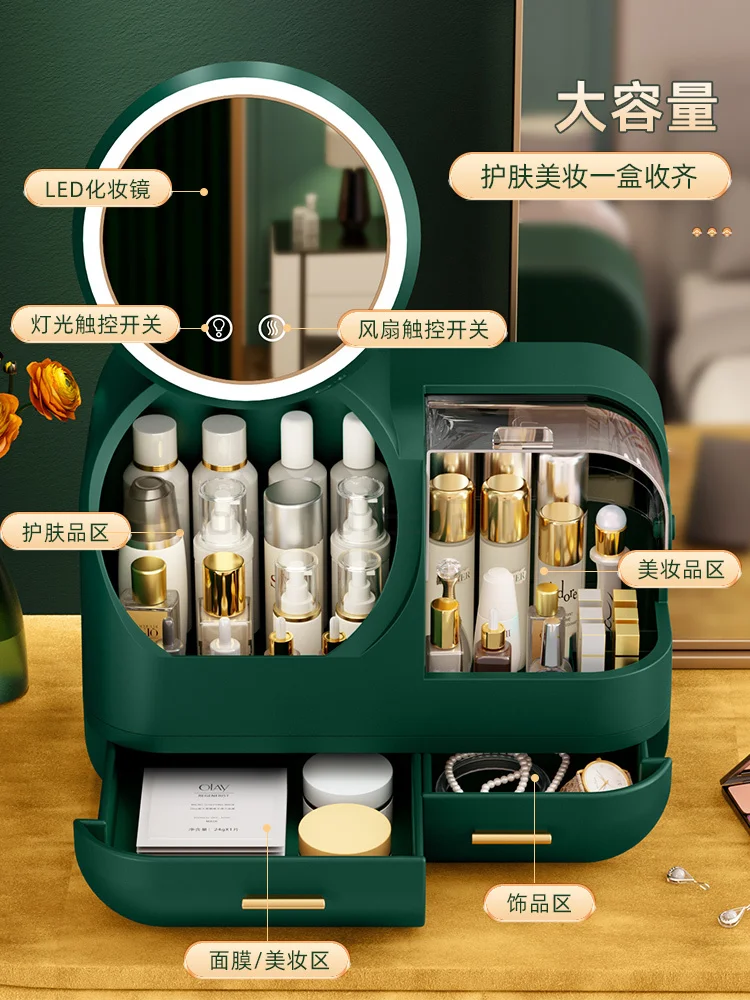 大容量

护肤美妆一盒收齐

LED化妆镜

灯光触控开关

风扇触控开关

护肤品区

美妆品区

OLAY

饰品区

面膜/美妆区