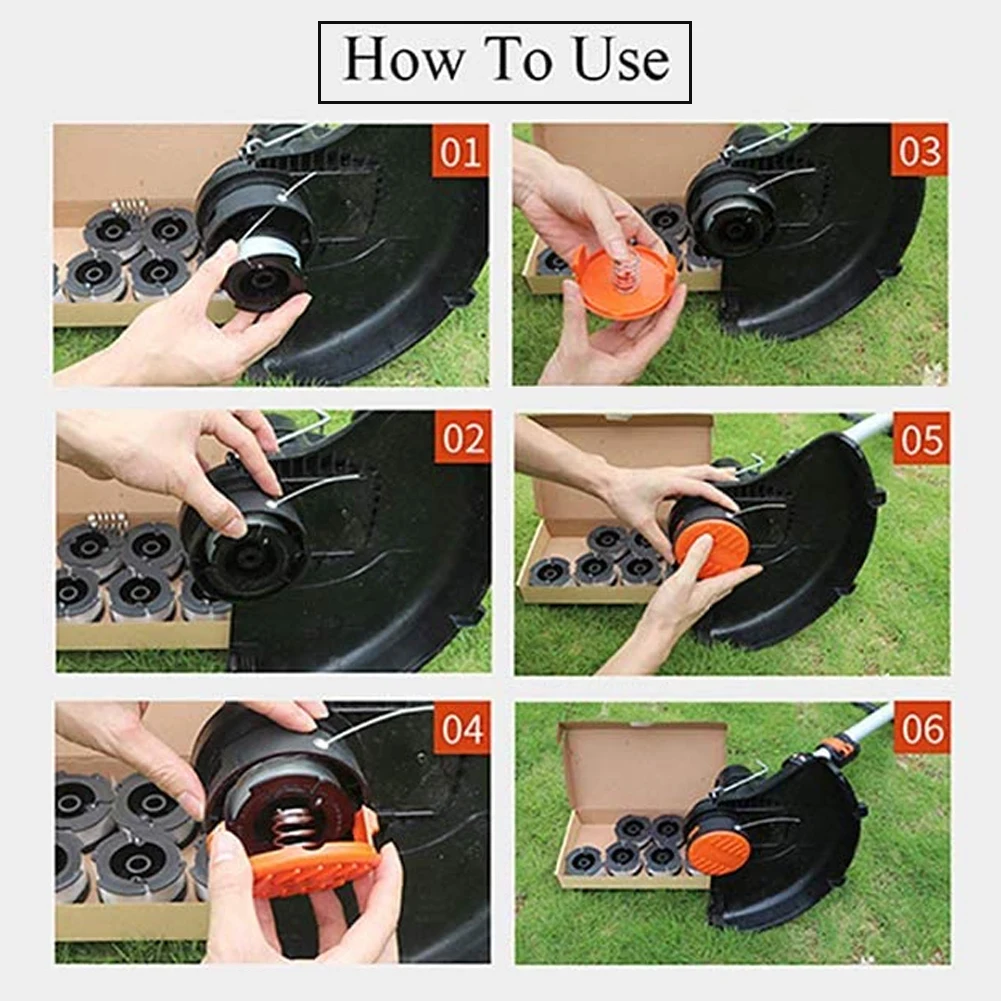 How To Use

01

03

02

05

04

06