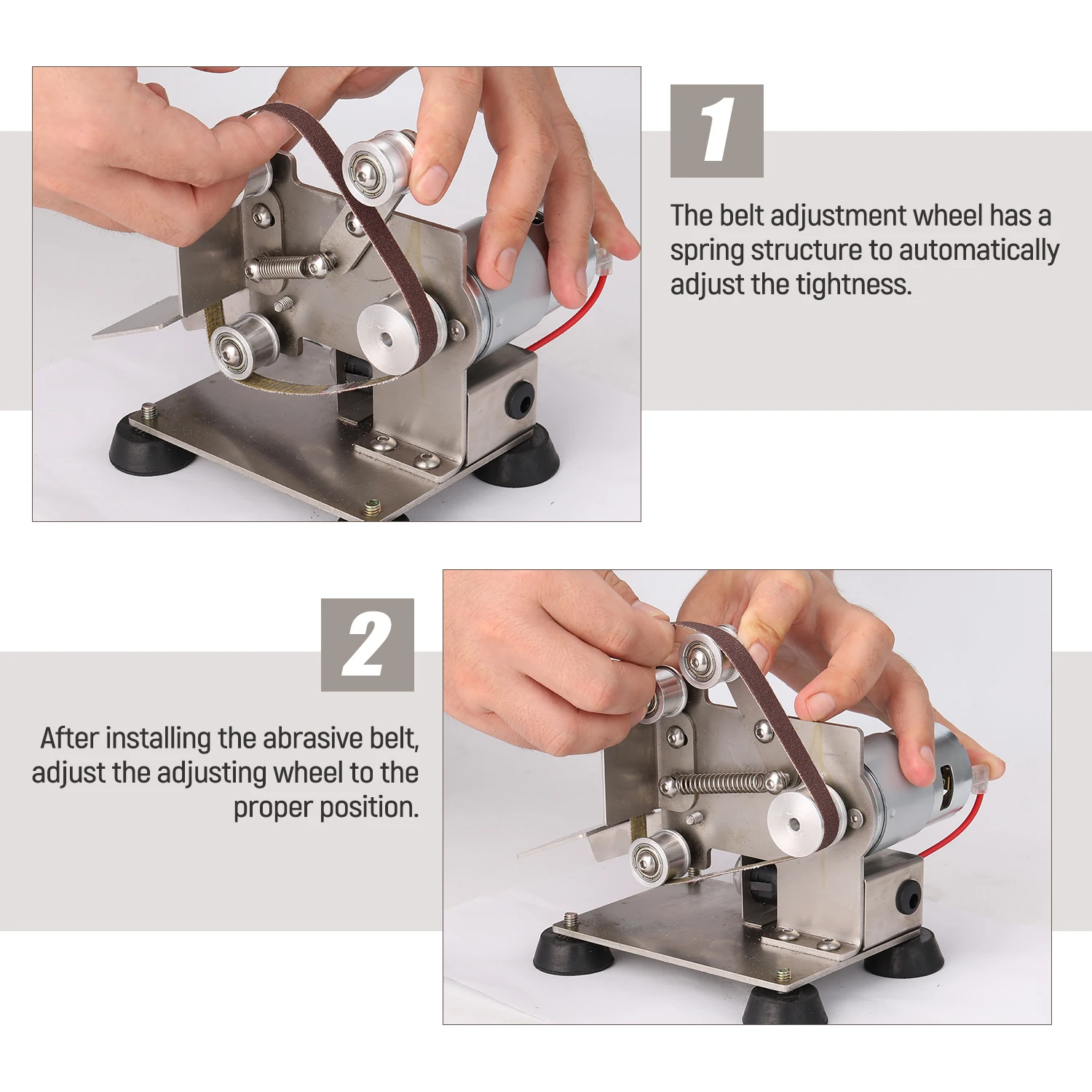 1

The belt adjustment wheel has a spring structure to automatically adjust the tightness.

2

After installing the abrasive belt, adjust the adjusting wheel to the proper position.