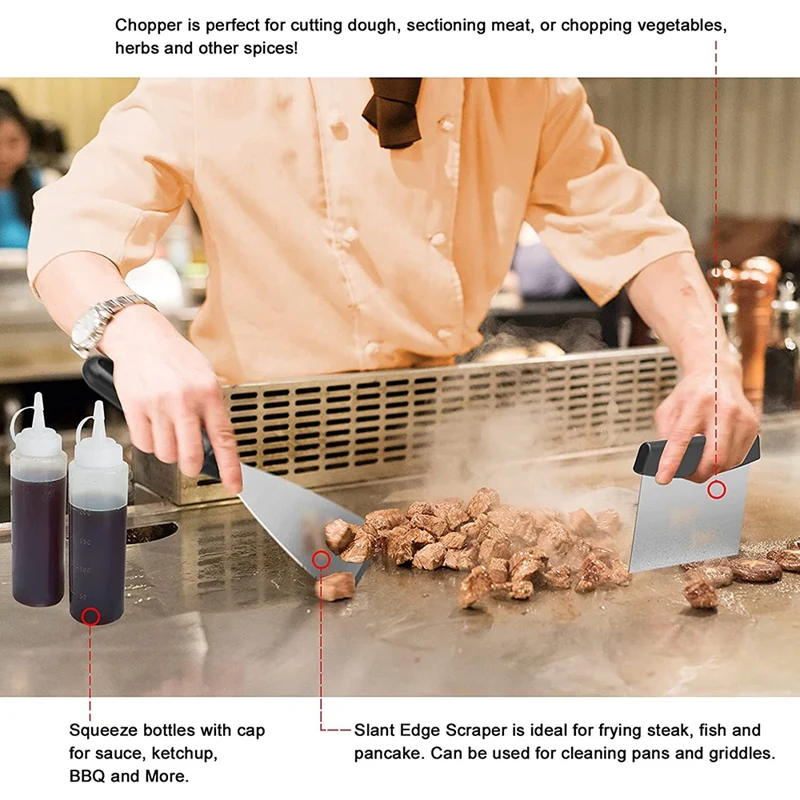 Chopper is perfect for cutting dough, sectioning meat, or chopping vegetables, herbs and other spices!

Squeeze bottles with cap for sauce, ketchup, BBQ and More.

Slant Edge Scraper is ideal for frying steak, fish and pancake. Can be used for cleaning pans and griddles.