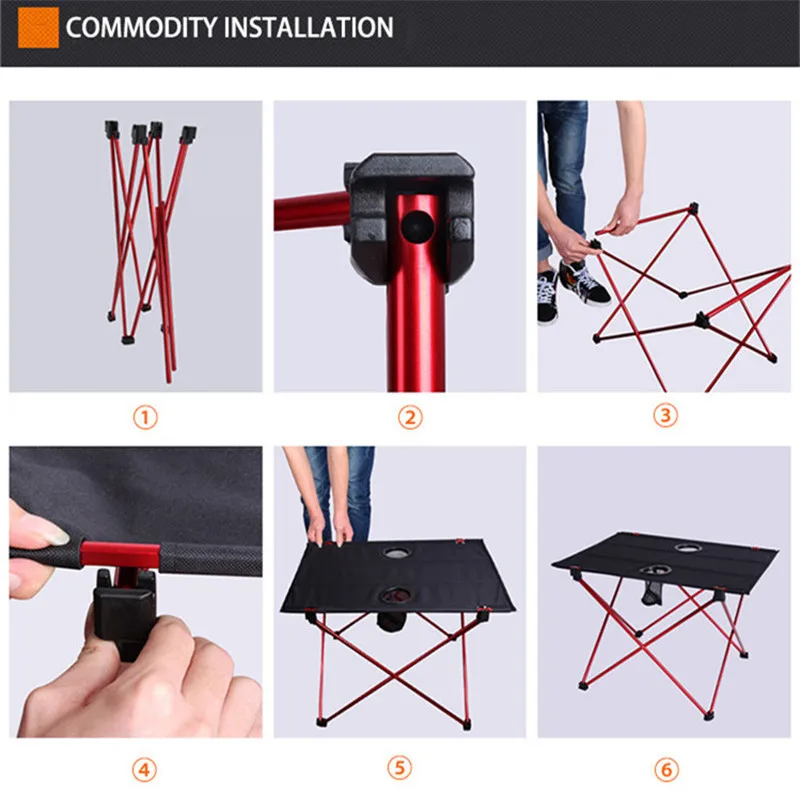 COMMODITY INSTALLATION

①

②

③

④

⑤

⑥