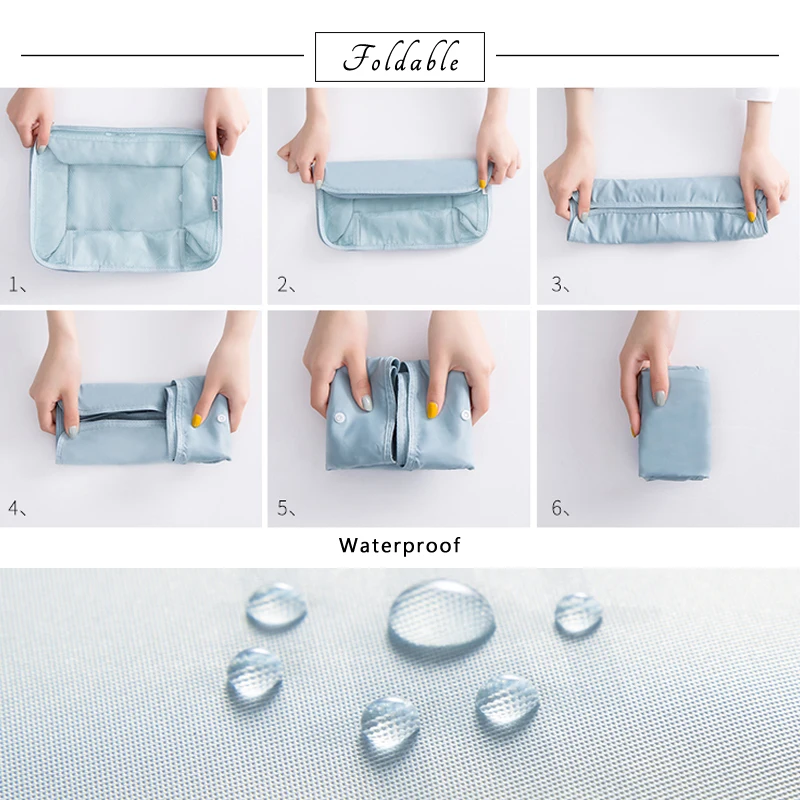 Foldable

1、

2、

3、

4、

5、

6、

Waterproof