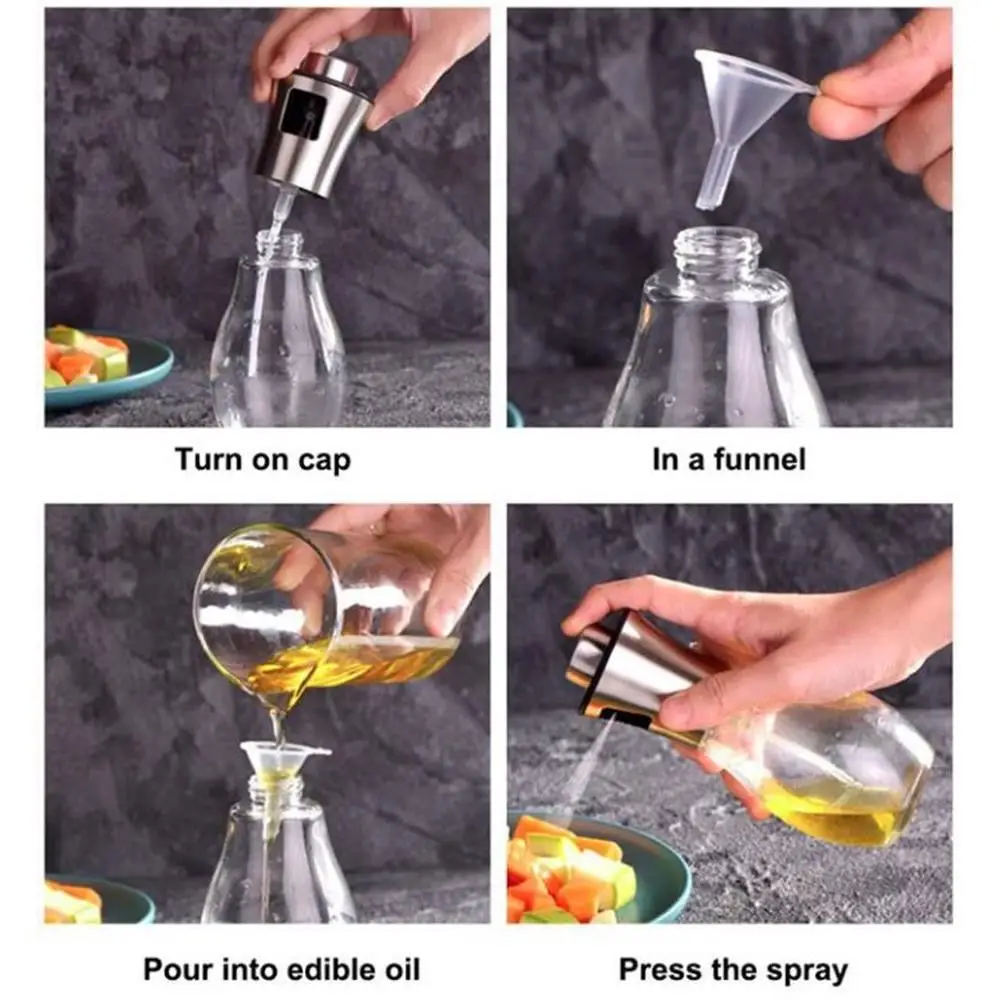 Turn on cap

In a funnel

Pour into edible oil

Press the spray