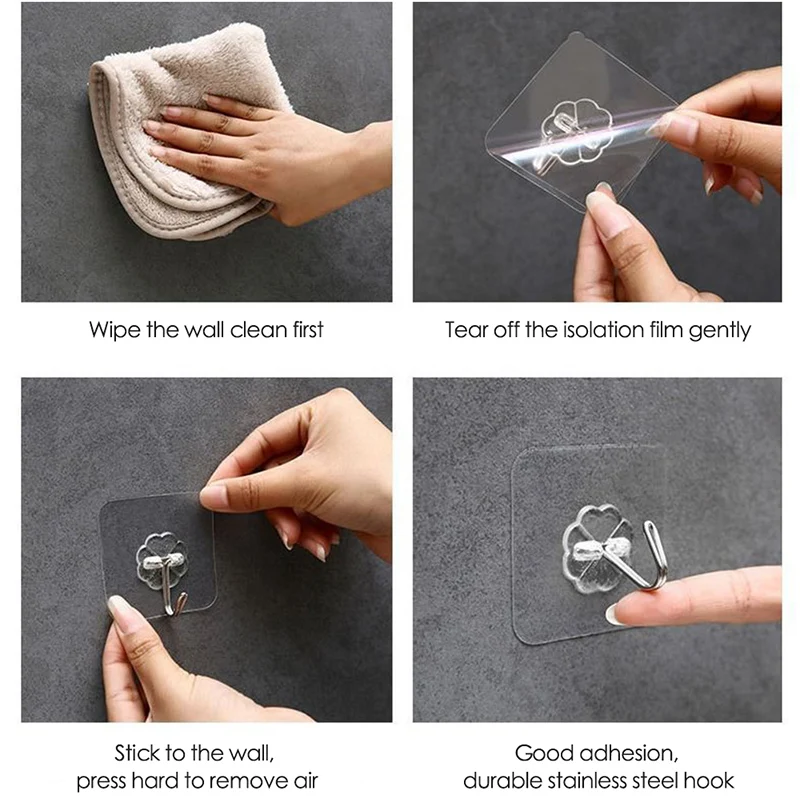 Wipe the wall clean first

Tear off the isolation film gently

Stick to the wall,
press hard to remove air

Good adhesion,
durable stainless steel hook