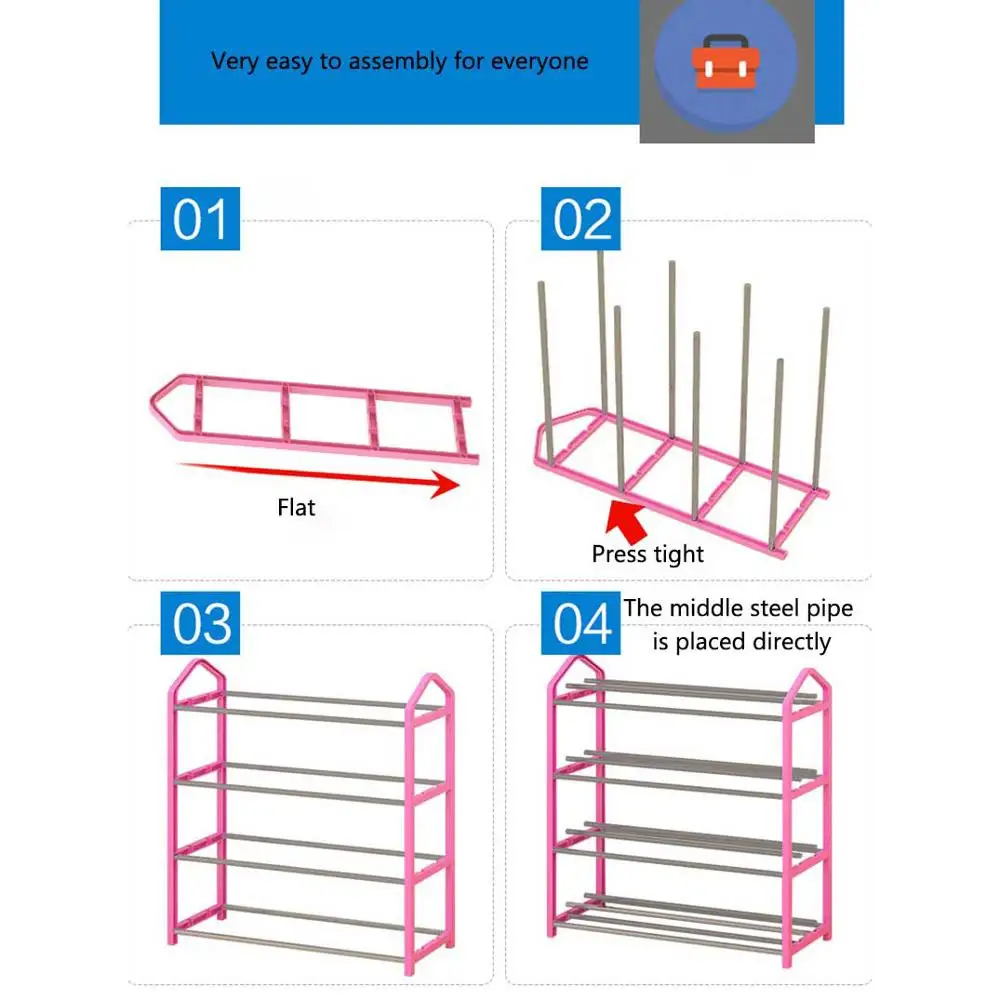 Very easy to assembly for everyone

01

Flat

02

Press tight

03

04

The middle steel pipe is placed directly