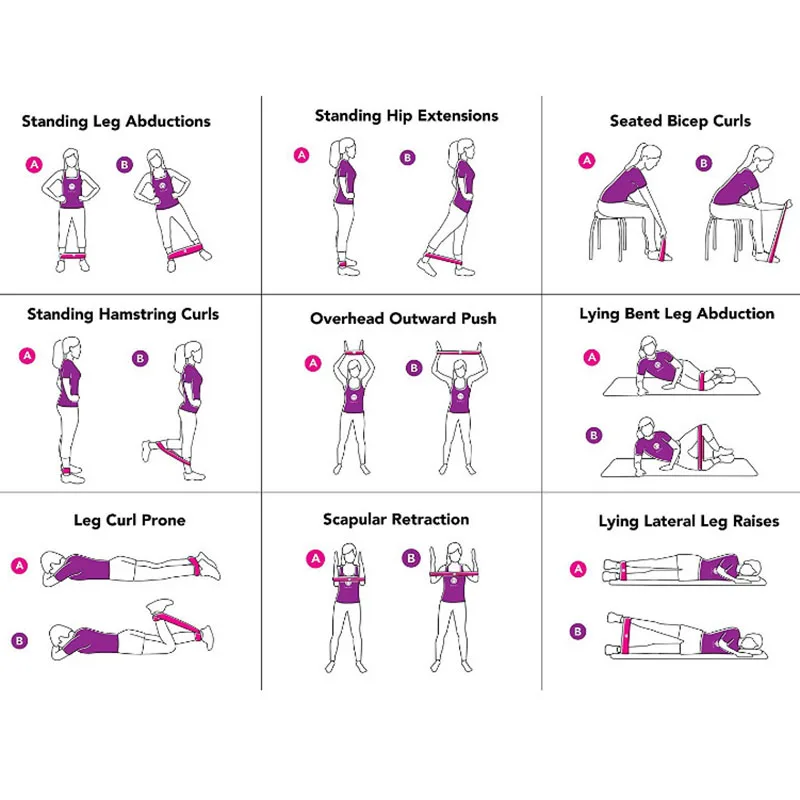 Standing Leg Abductions

A B

Standing Hip Extensions

A B

Seated Bicep Curls

A B

Standing Hamstring Curls

A B

Overhead Outward Push

A B

Lying Bent Leg Abduction

A

B

Leg Curl Prone

A

B

Scapular Retraction

A B

Lying Lateral Leg Raises

A

B