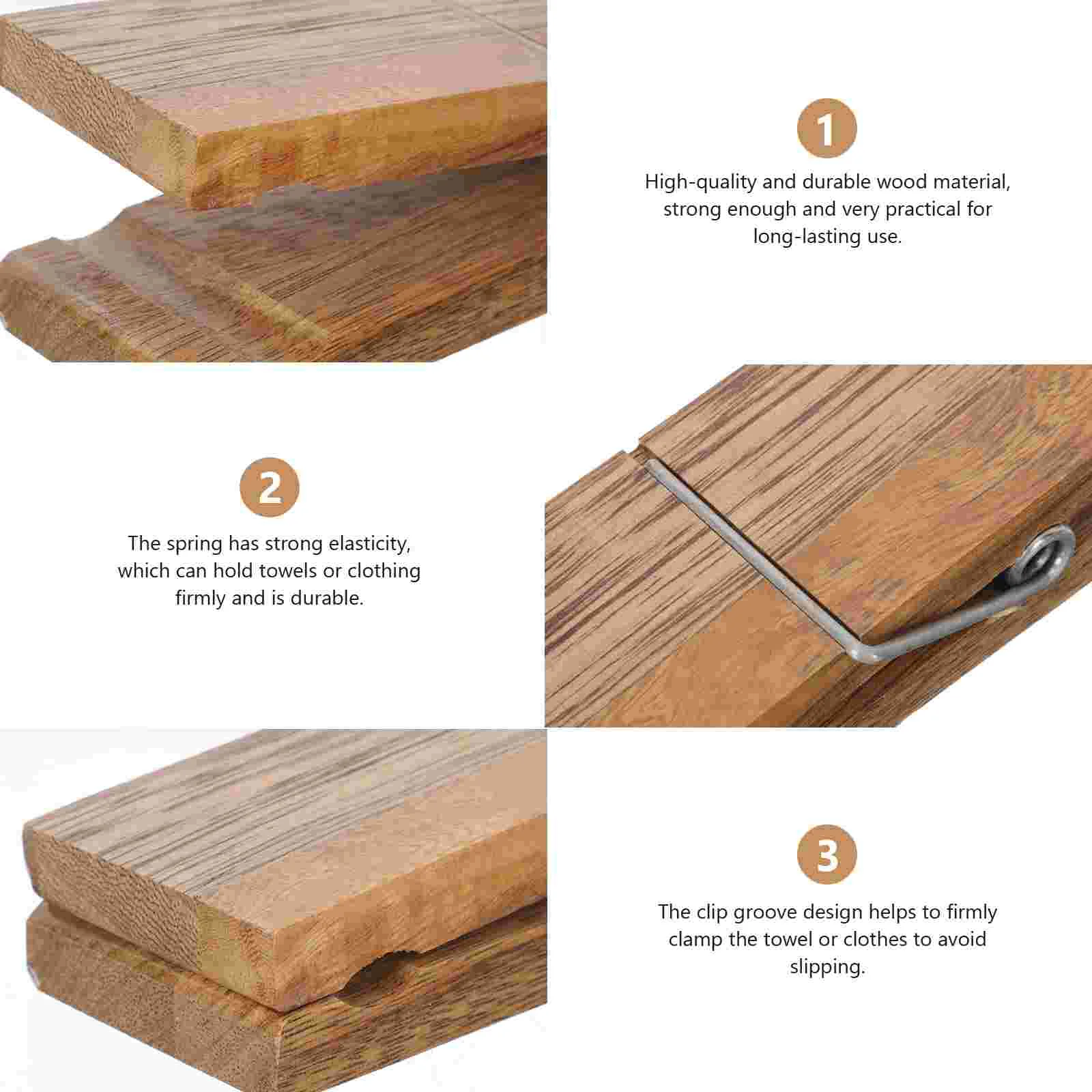 1

High-quality and durable wood material, strong enough and very practical for long-lasting use.

2

The spring has strong elasticity, which can hold towels or clothing firmly and is durable.

3

The clip groove design helps to firmly clamp the towel or clothes to avoid slipping.